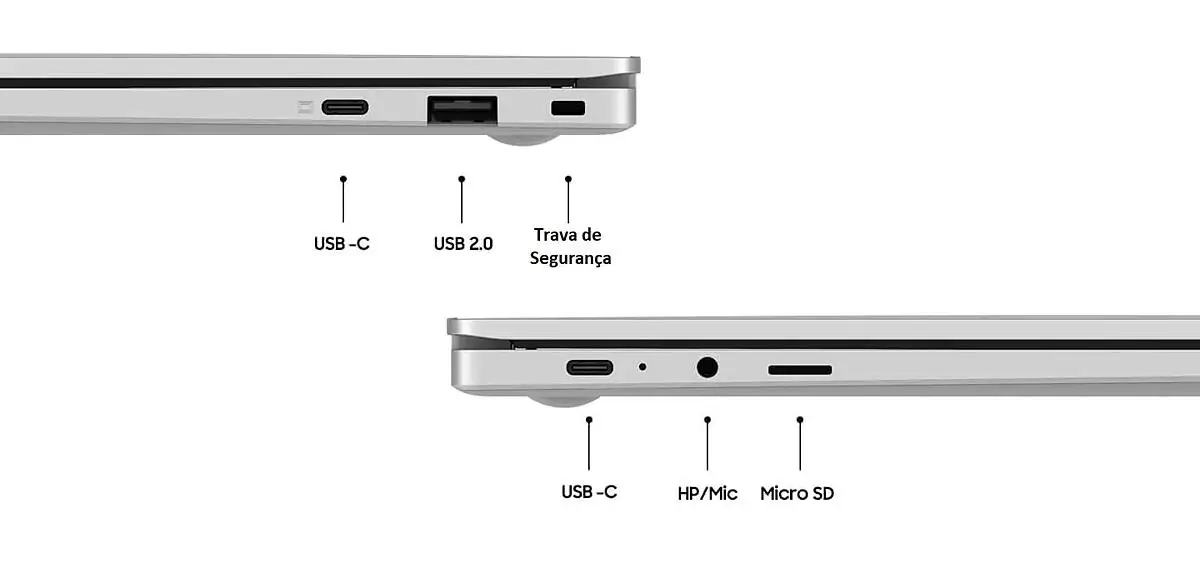 USB -C
USB 2.0
Trava de Segurança

USB -C
HP/Mic
Micro SD