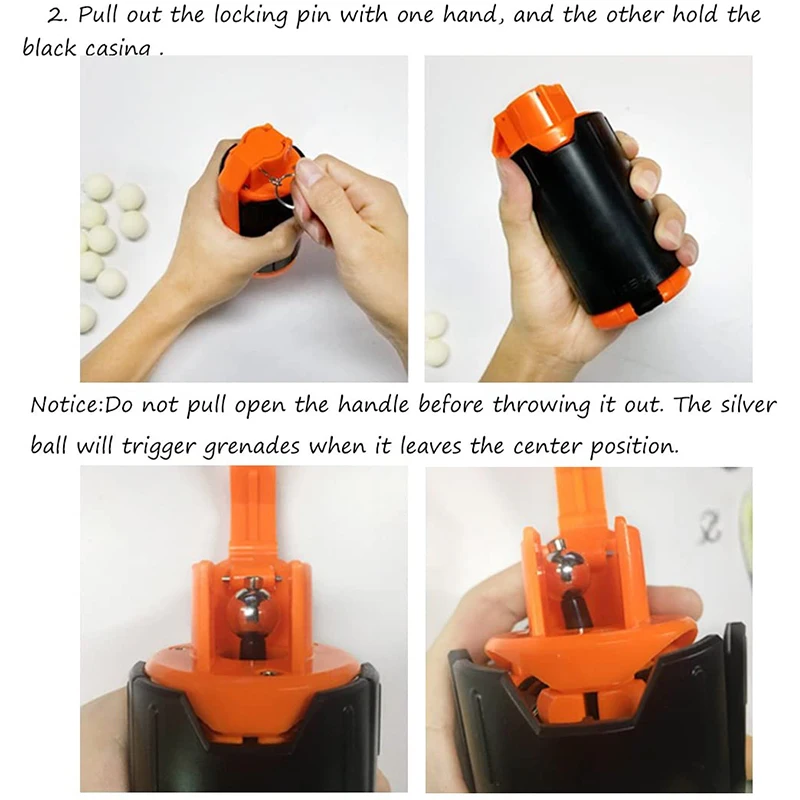 2. Pull out the locking pin with one hand, and the other hold the black casing .

Notice:Do not pull open the handle before throwing it out. The silver ball will trigger grenades when it leaves the center position.