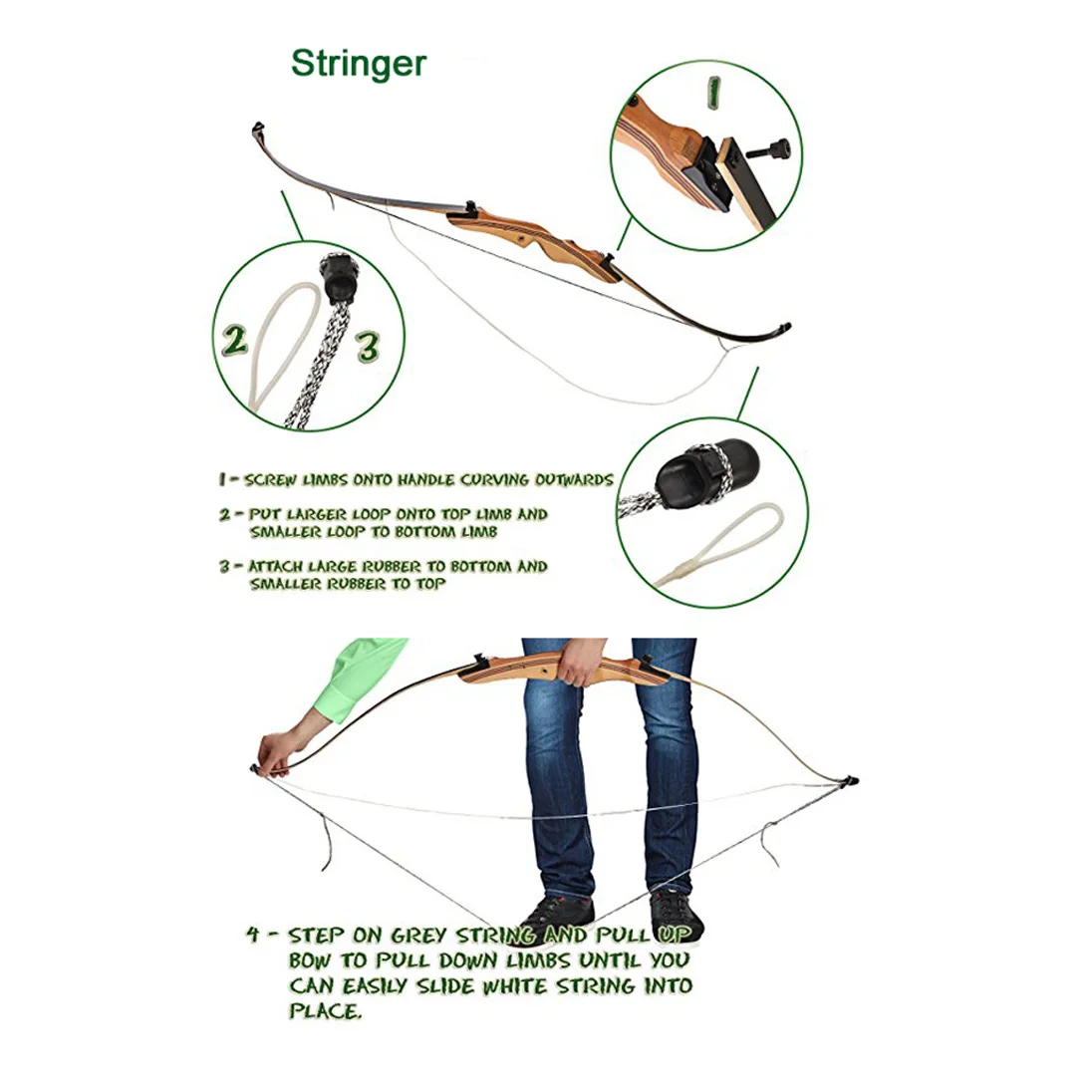 Stringer

1

2

3

1 - SCREW LIMBS ONTO HANDLE CURVING OUTWARDS

2 - PUT LARGER LOOP ONTO TOP LIMB AND SMALLER LOOP TO BOTTOM LIMB

3 - ATTACH LARGE RUBBER TO BOTTOM AND SMALLER RUBBER TO TOP

4 - STEP ON GREY STRING AND PULL UP BOW TO PULL DOWN LIMBS UNTIL YOU CAN EASILY SLIDE WHITE STRING INTO PLACE.