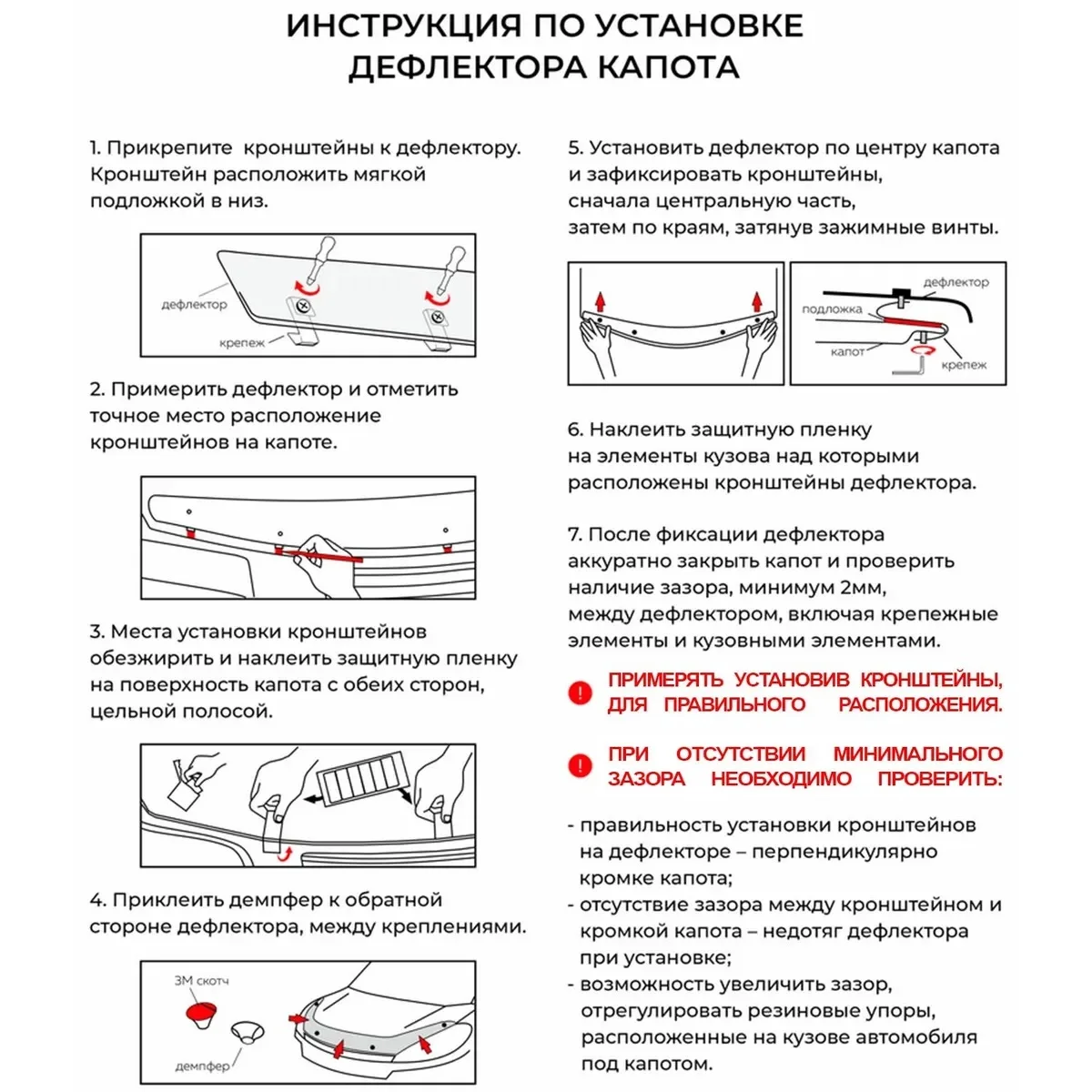 ИНСТРУКЦИЯ ПО УСТАНОВКЕ ДЕФЛЕКТОРА КАПОТА

1. Прикрепите  кронштейны к дефлектору. Кронштейн расположить мягкой подложкой в низ.

дефлектор
крепеж

2. Примерить дефлектор и отметить точное место расположение кронштейнов на капоте.

3. Места установки кронштейнов обезжирить и наклеить защитную пленку на поверхность капота с обеих сторон, цельной полосой.

4. Приклеить демпфер к обратной стороне дефлектора, между креплениями.

3М скотч
демпфер

5. Установить дефлектор по центру капота и зафиксировать кронштейны, сначала центральную часть, затем по краям, затянув зажимные винты.

дефлектор
подложка
капот
крепеж

6. Наклеить защитную пленку на элементы кузова над которыми расположены кронштейны дефлектора.

7. После фиксации дефлектора аккуратно закрыть капот и проверить наличие зазора, минимум 2мм, между дефлектором, включая крепежные элементы и кузовными элементами.

ПРИМЕРЯТЬ УСТАНОВИВ КРОНШТЕЙНЫ, ДЛЯ ПРАВИЛЬНОГО РАСПОЛОЖЕНИЯ.

ПРИ ОТСУТСТВИИ МИНИМАЛЬНОГО ЗАЗОРА НЕОБХОДИМО ПРОВЕРИТЬ:

- правильность установки кронштейнов на дефлекторе – перпендикулярно кромке капота;
- отсутствие зазора между кронштейном и кромкой капота – недотяг дефлектора при установке;
- возможность увеличить зазор, отрегулировать резиновые упоры, расположенные на кузове автомобиля под капотом.