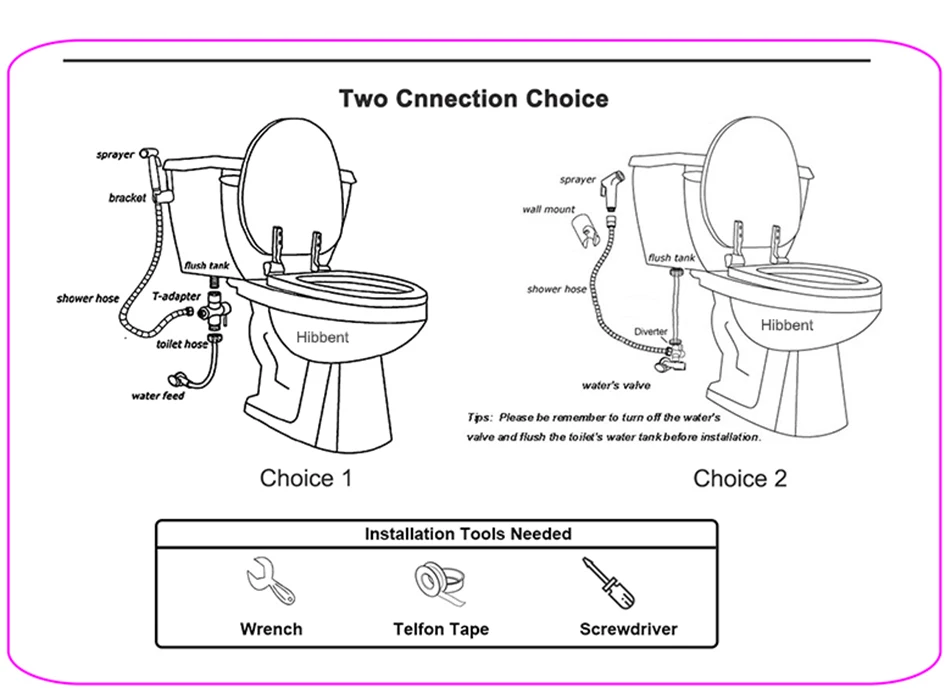 Two Cnnection Choice

sprayer
bracket
flush tank
shower hose
T-adapter
toilet hose
water feed
Hibbent

Choice 1

sprayer
wall mount
flush tank
shower hose
Diverter
water's valve
Hibbent

Tips: Please be remember to turn off the water's valve and flush the toilet's water tank before installation.

Choice 2

Installation Tools Needed

Wrench
Telfon Tape
Screwdriver