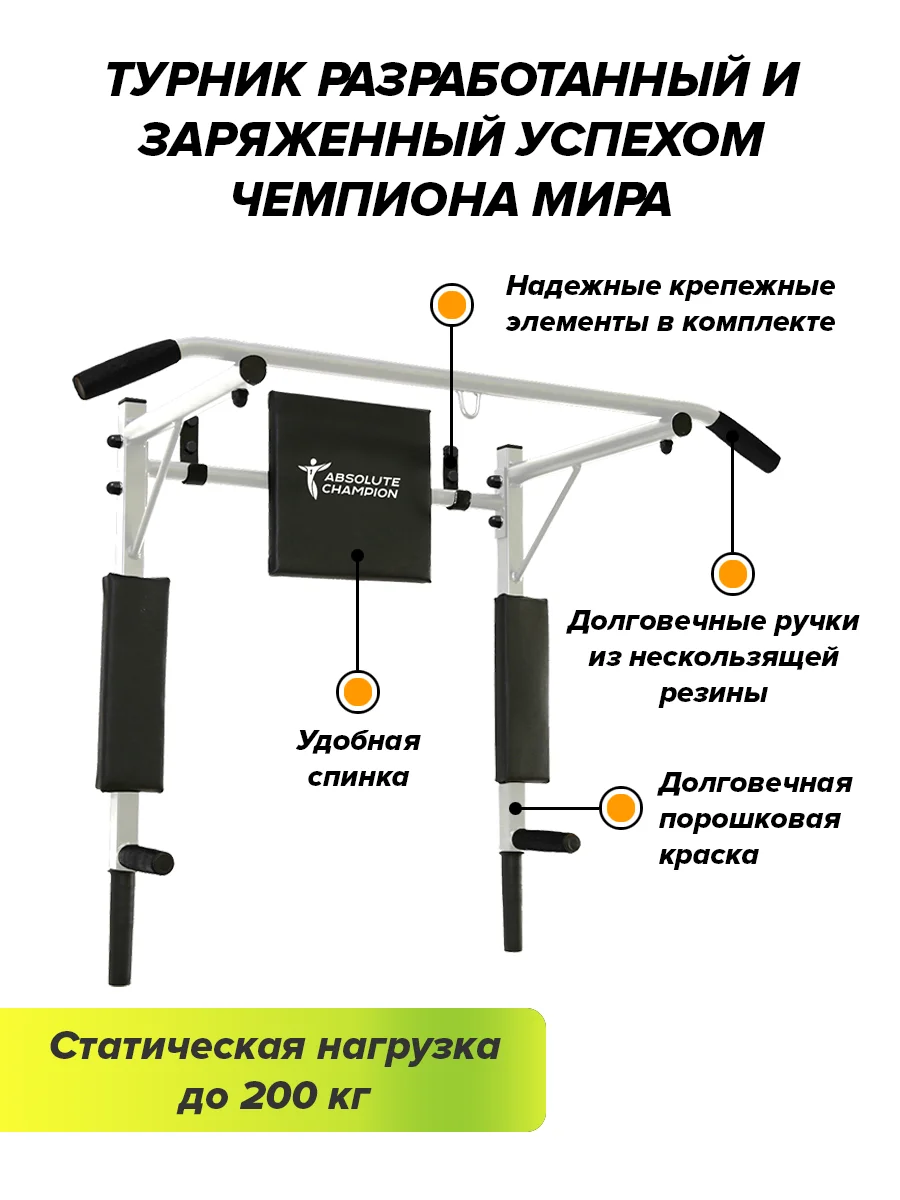 ТУРНИК РАЗРАБОТАННЫЙ И ЗАРЯЖЕННЫЙ УСПЕХОМ ЧЕМПИОНА МИРА

Надежные крепежные элементы в комплекте

ABSOLUTE CHAMPION

Долговечные ручки из нескользящей резины

Удобная спинка

Долговечная порошковая краска

Статическая нагрузка до 200 кг