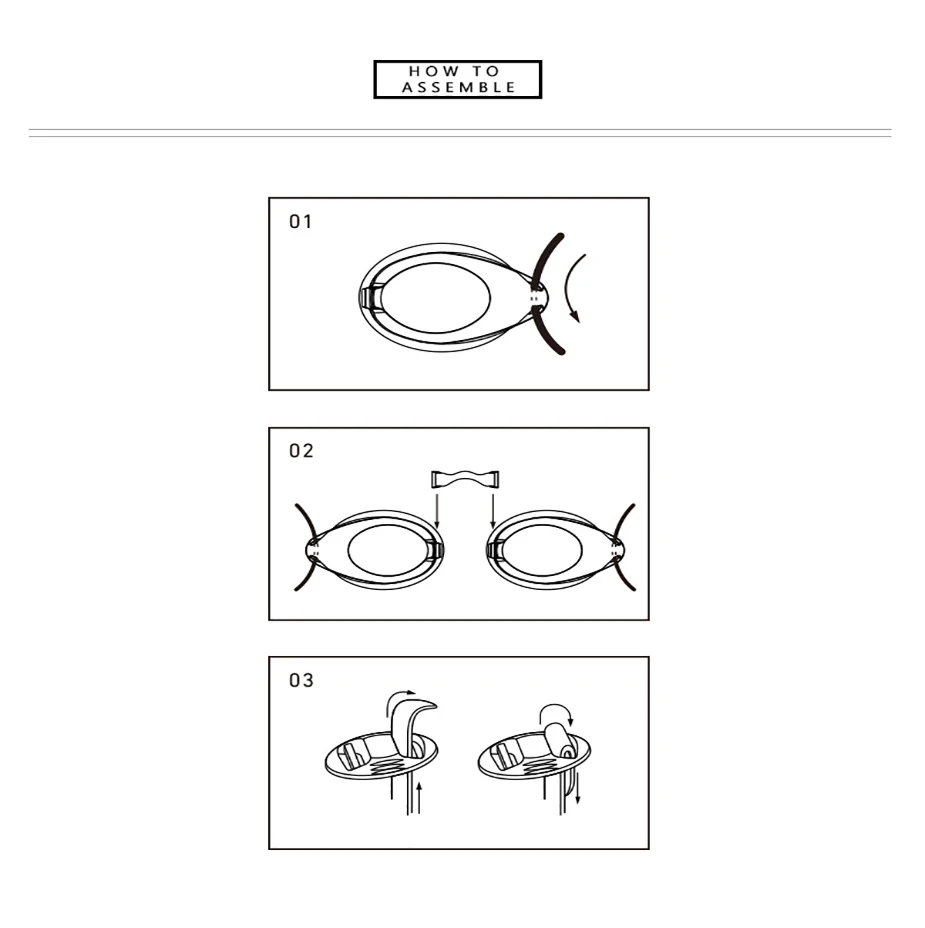 HOW TO
ASSEMBLE

01

02

03