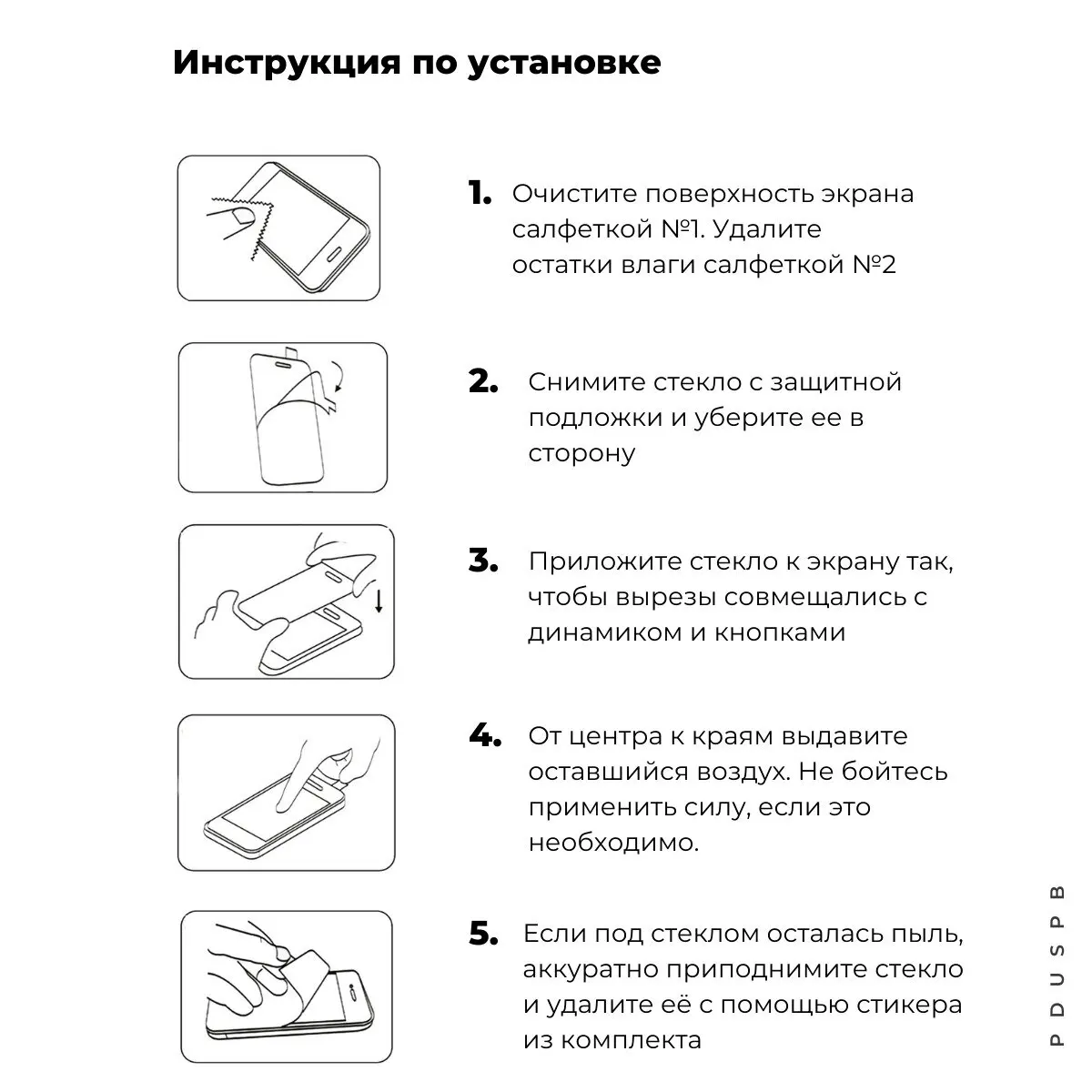 Инструкция по установке

1. Очистите поверхность экрана салфеткой №1. Удалите остатки влаги салфеткой №2

2. Снимите стекло с защитной подложки и уберите ее в сторону

3. Приложите стекло к экрану так, чтобы вырезы совмещались с динамиком и кнопками

4. От центра к краям выдавите оставшийся воздух. Не бойтесь применить силу, если это необходимо.

5. Если под стеклом осталась пыль, аккуратно приподнимите стекло и удалите её с помощью стикера из комплекта

PDUSPB