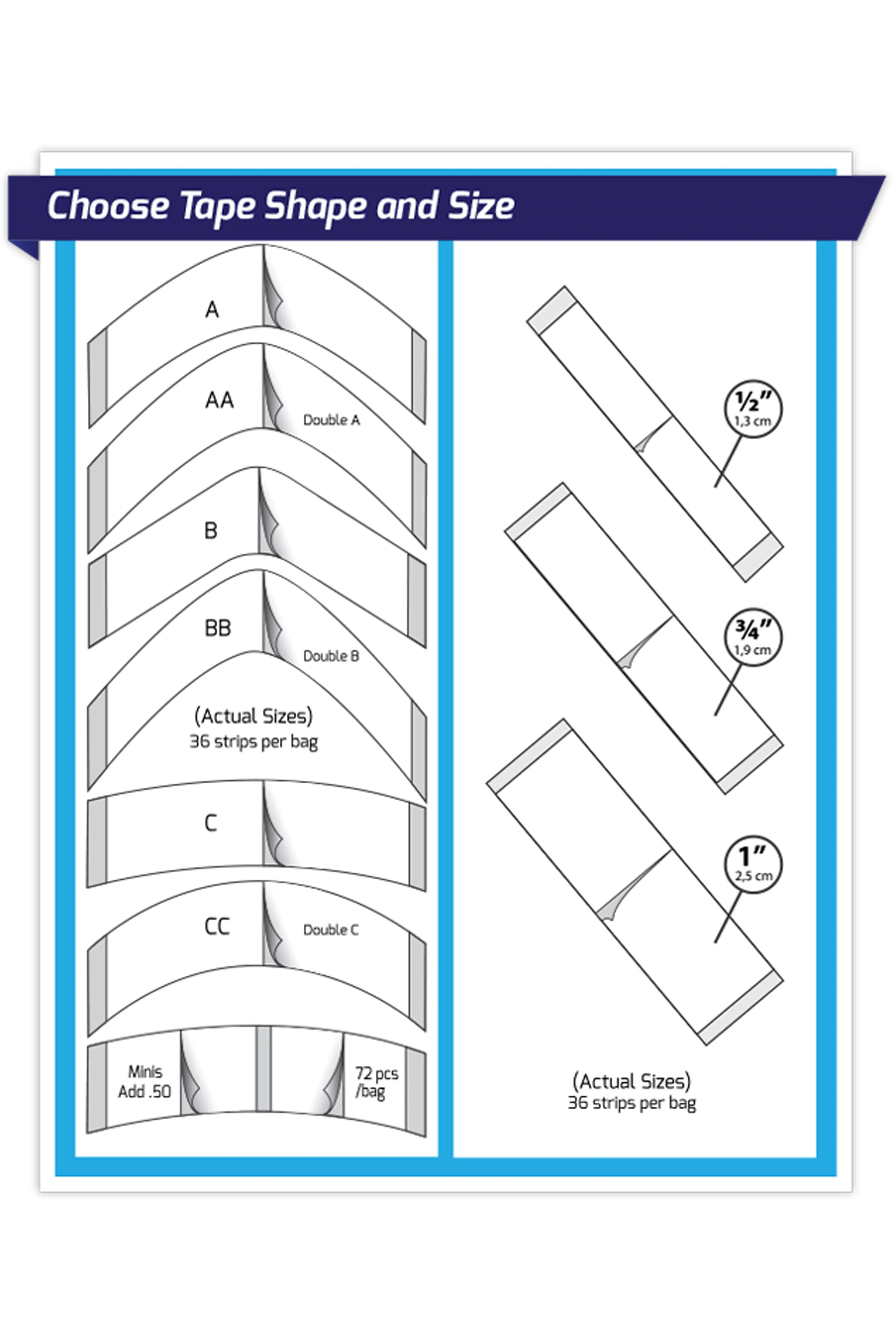 Choose Tape Shape and Size

A

AA

Double A

B

BB

Double B

(Actual Sizes)
36 strips per bag

C

CC

Double C

Minis
Add .50

72 pcs
/bag

½″
1,3 cm

¾″
1,9 cm

1″
2,5 cm

(Actual Sizes)
36 strips per bag