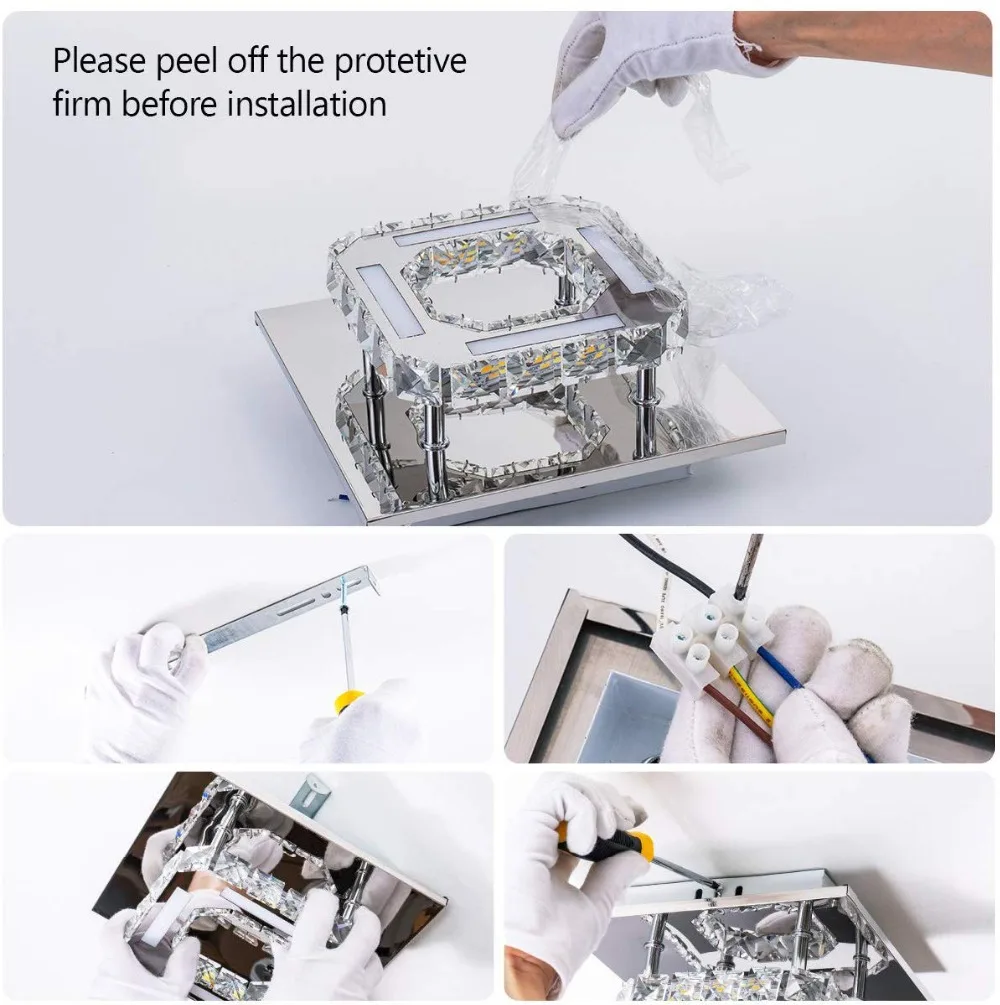 Please peel off the protetive firm before installation