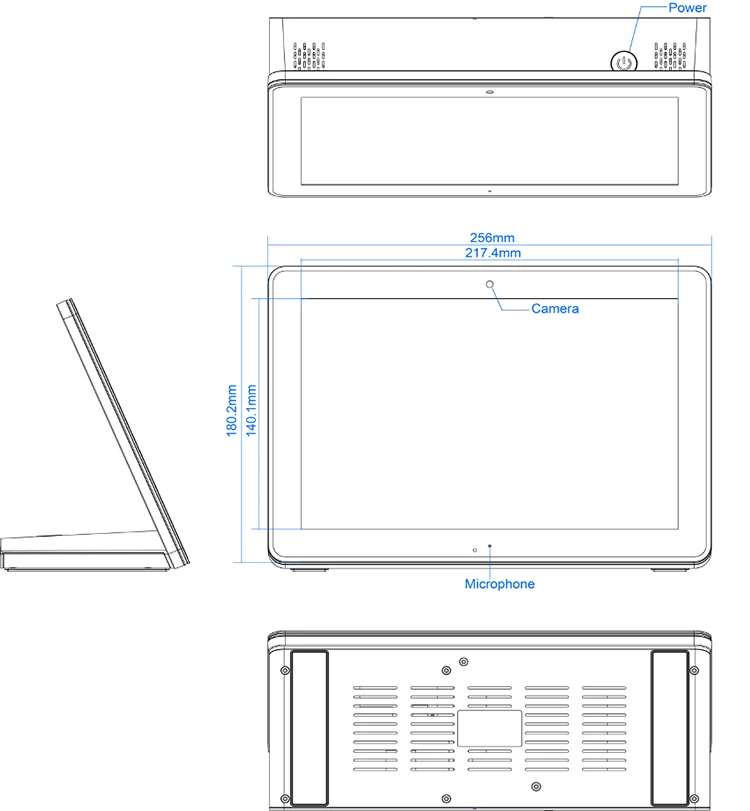 Power

256mm
217.4mm

Camera

180.2mm
140.1mm

Microphone