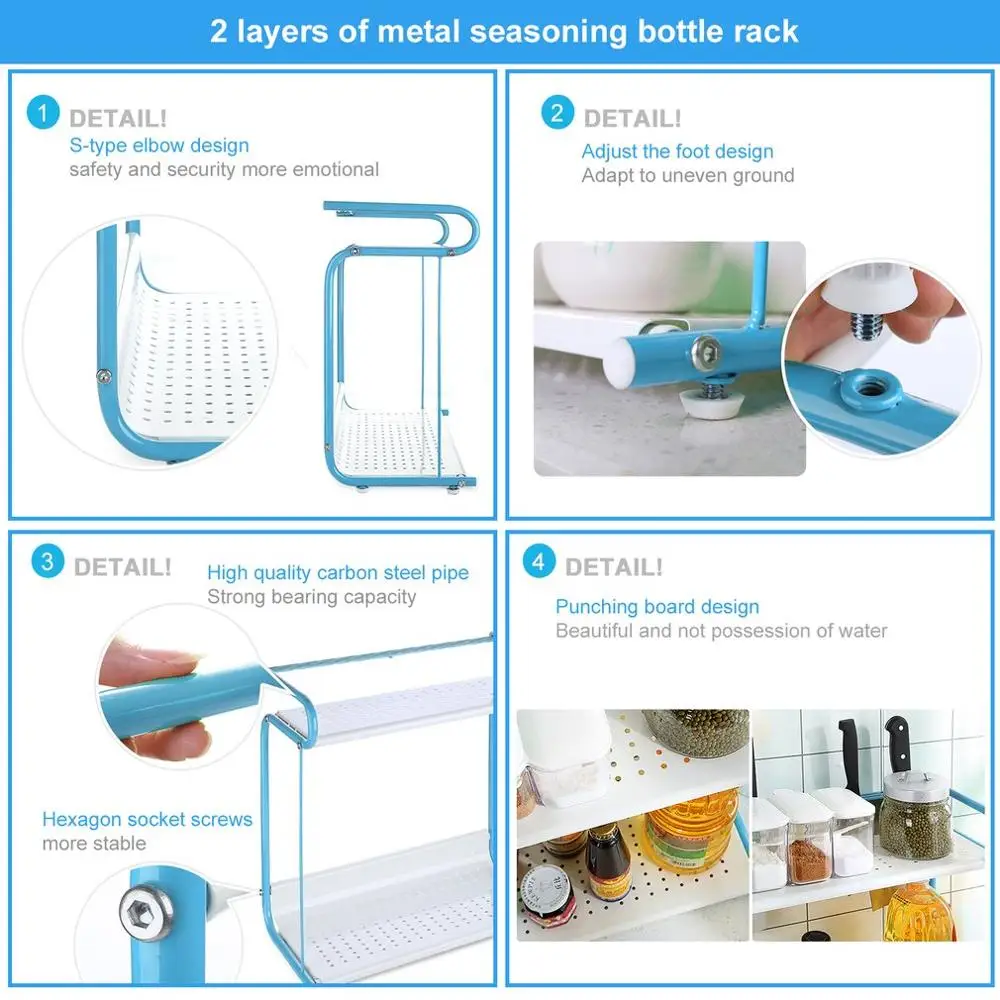 2 layers of metal seasoning bottle rack

1 DETAIL!
S-type elbow design
safety and security more emotional

2 DETAIL!
Adjust the foot design
Adapt to uneven ground

3 DETAIL!
High quality carbon steel pipe
Strong bearing capacity

Hexagon socket screws
more stable

4 DETAIL!
Punching board design
Beautiful and not possession of water