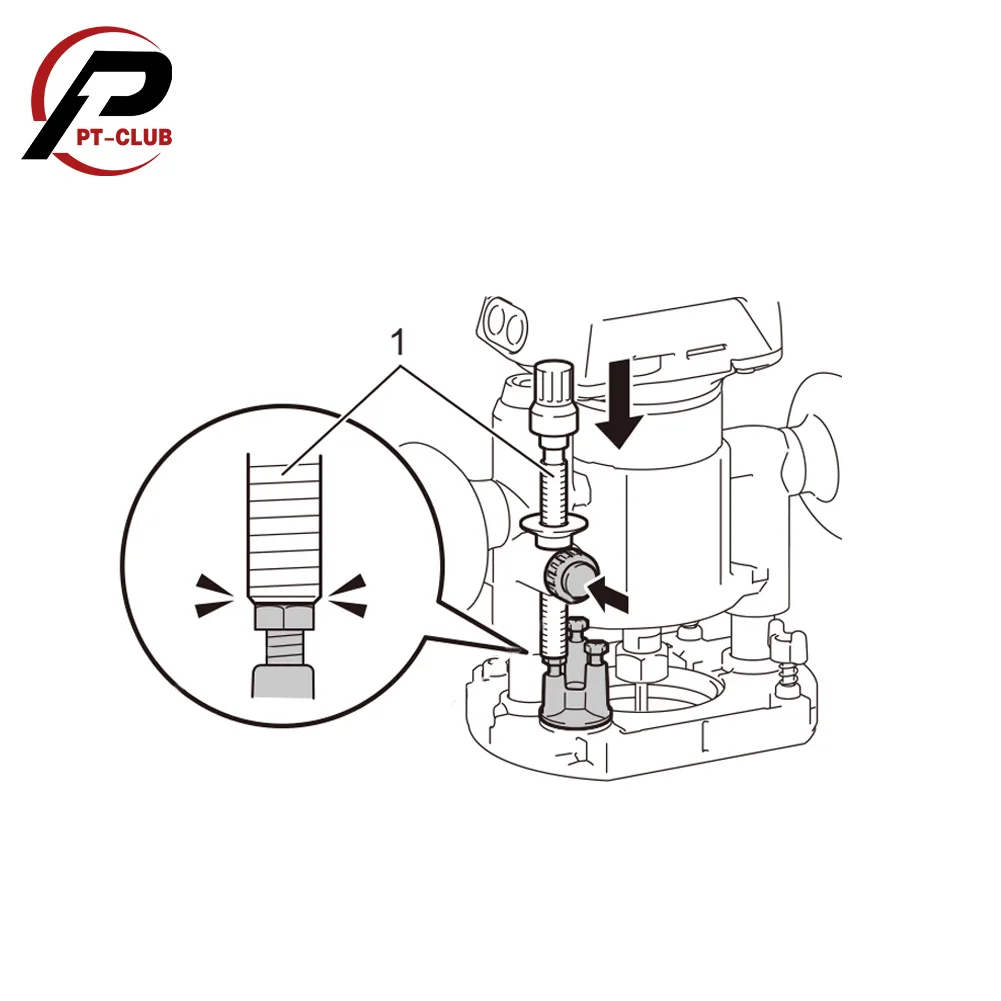 PT-CLUB

1