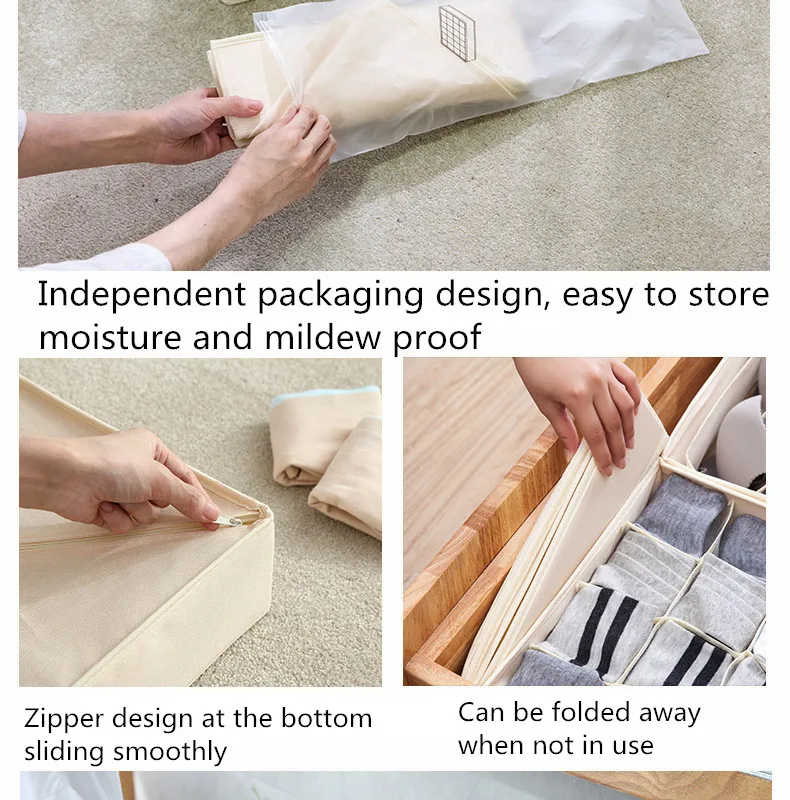 Independent packaging design, easy to store moisture and mildew proof

Zipper design at the bottom sliding smoothly

Can be folded away when not in use