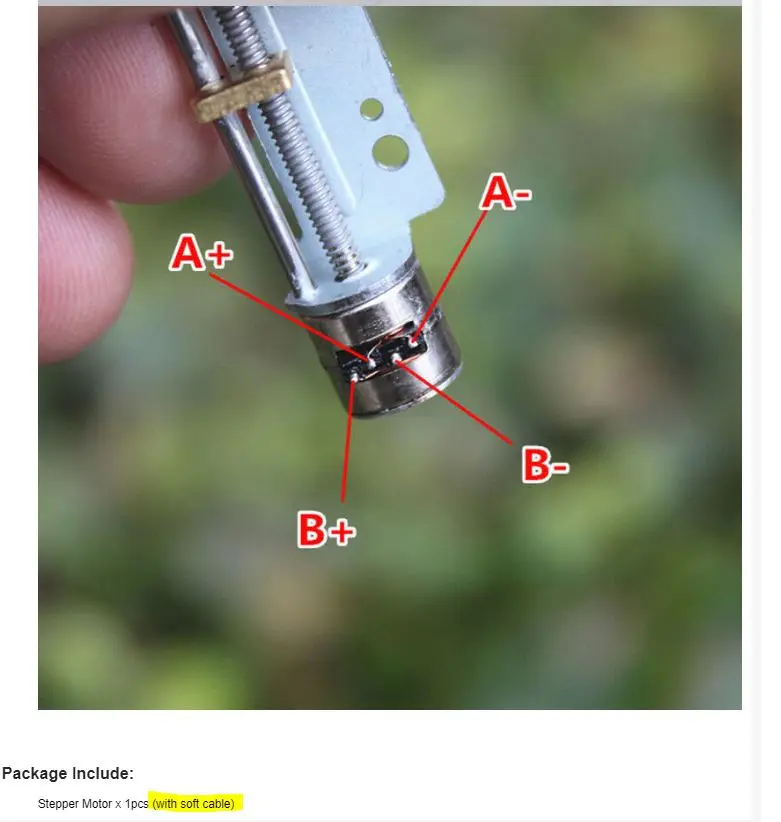 A-

A+

B-

B+

Package Include:

Stepper Motor x 1pcs (with soft cable)