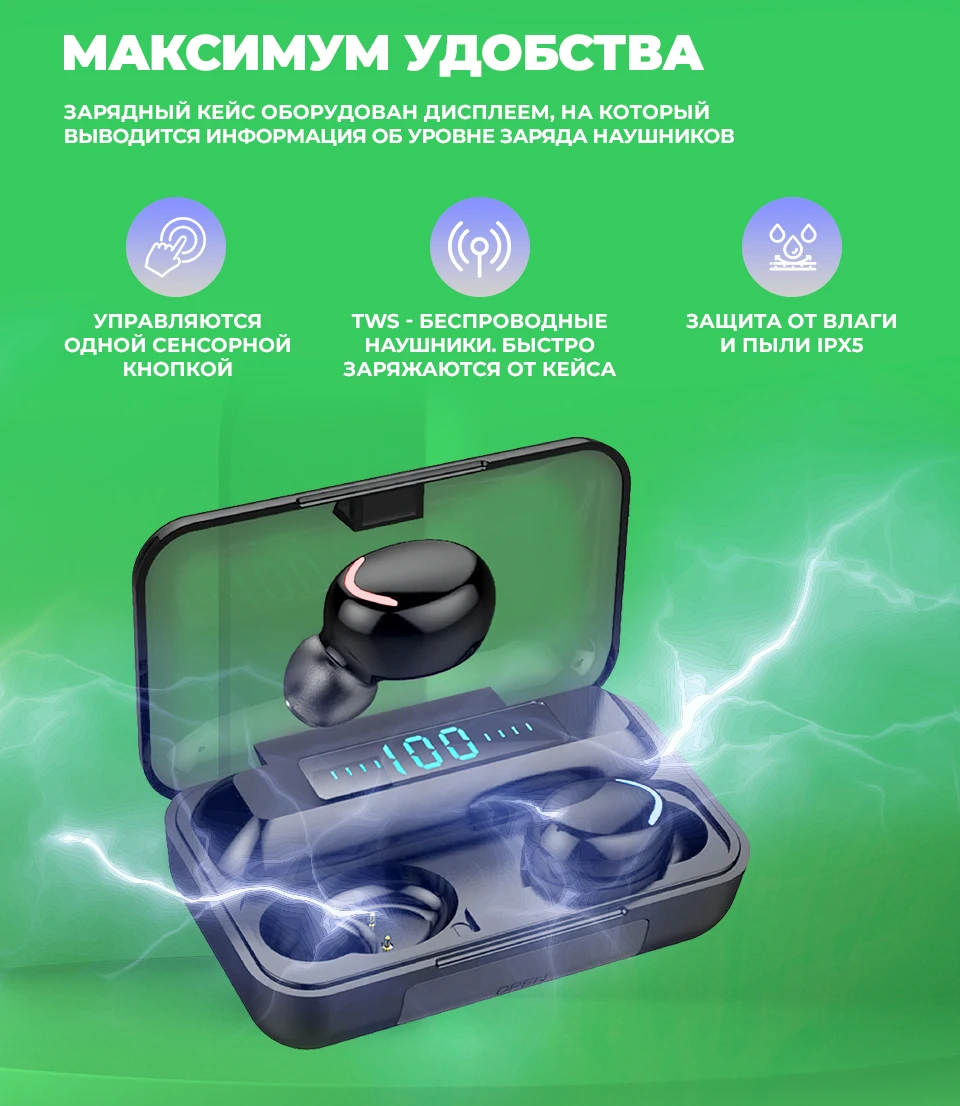 МАКСИМУМ УДОБСТВА

ЗАРЯДНЫЙ КЕЙС ОБОРУДОВАН ДИСПЛЕЕМ, НА КОТОРЫЙ ВЫВОДИТСЯ ИНФОРМАЦИЯ ОБ УРОВНЕ ЗАРЯДА НАУШНИКОВ

УПРАВЛЯЮТСЯ ОДНОЙ СЕНСОРНОЙ КНОПКОЙ

TWS - БЕСПРОВОДНЫЕ НАУШНИКИ. БЫСТРО ЗАРЯЖАЮТСЯ ОТ КЕЙСА

ЗАЩИТА ОТ ВЛАГИ И ПЫЛИ IPX5

100

OPEN