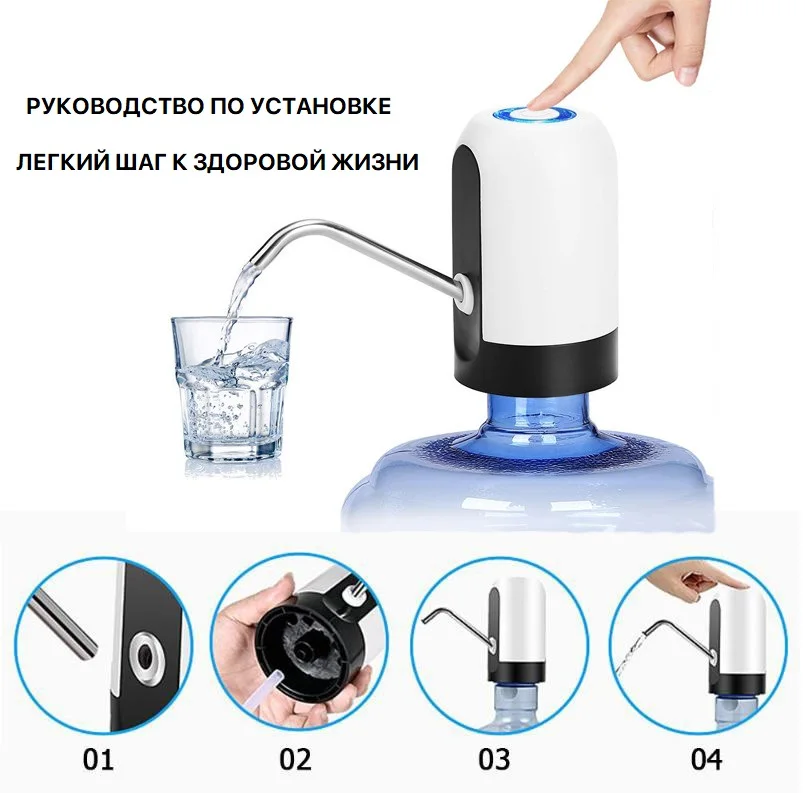 РУКОВОДСТВО ПО УСТАНОВКЕ

ЛЕГКИЙ ШАГ К ЗДОРОВОЙ ЖИЗНИ

01

02

03

04