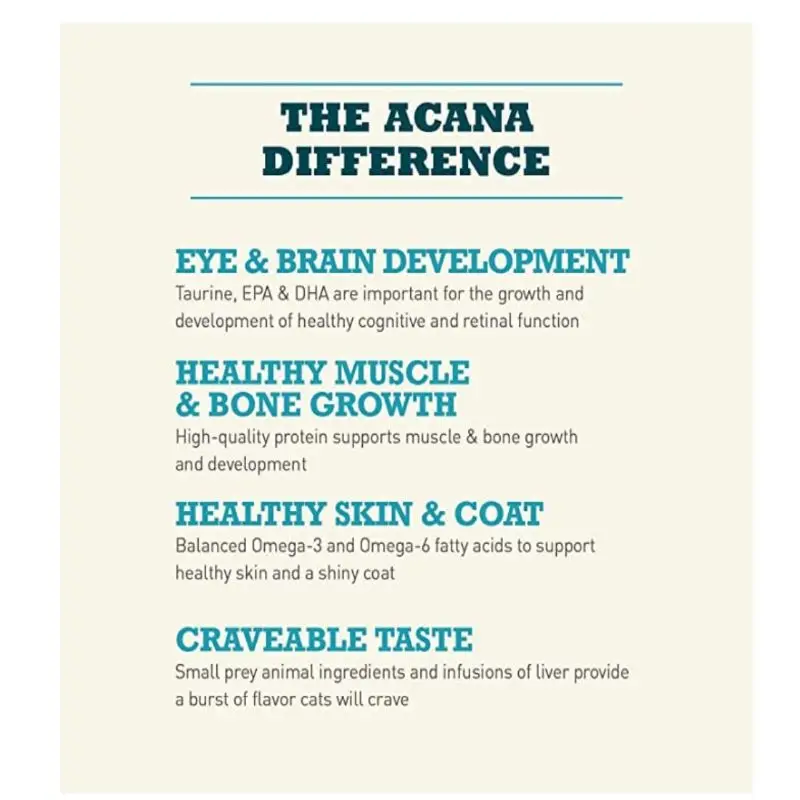 THE ACANA DIFFERENCE

EYE & BRAIN DEVELOPMENT

Taurine, EPA & DHA are important for the growth and development of healthy cognitive and retinal function

HEALTHY MUSCLE
& BONE GROWTH

High-quality protein supports muscle & bone growth and development

HEALTHY SKIN & COAT

Balanced Omega-3 and Omega-6 fatty acids to support healthy skin and a shiny coat

CRAVEABLE TASTE

Small prey animal ingredients and infusions of liver provide a burst of flavor cats will crave