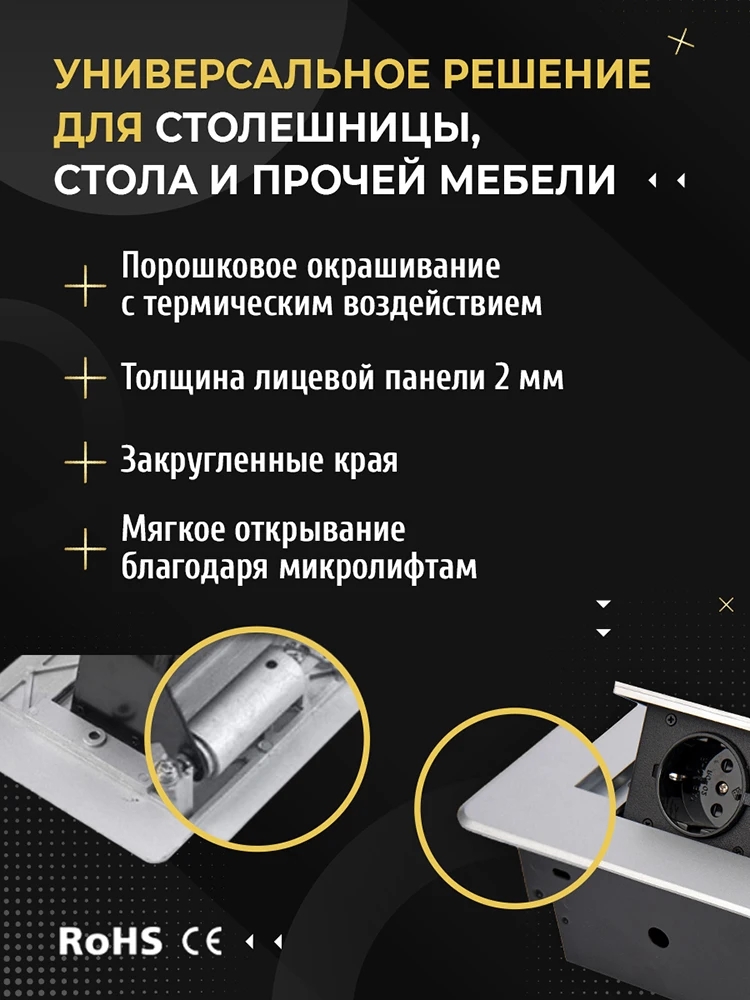 УНИВЕРСАЛЬНОЕ РЕШЕНИЕ ДЛЯ СТОЛЕШНИЦЫ, СТОЛА И ПРОЧЕЙ МЕБЕЛИ

Порошковое окрашивание с термическим воздействием

Толщина лицевой панели 2 мм

Закругленные края

Мягкое открывание благодаря микролифтам

RoHS CE