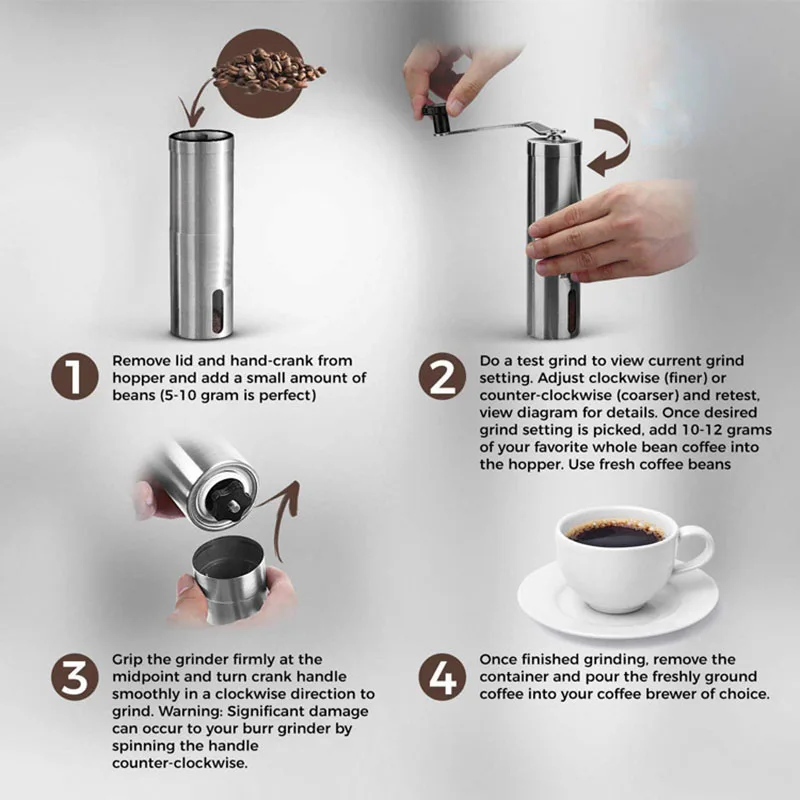 1 Remove lid and hand-crank from hopper and add a small amount of beans (5-10 gram is perfect)

2 Do a test grind to view current grind setting. Adjust clockwise (finer) or counter-clockwise (coarser) and retest, view diagram for details. Once desired grind setting is picked, add 10-12 grams of your favorite whole bean coffee into the hopper. Use fresh coffee beans

3 Grip the grinder firmly at the midpoint and turn crank handle smoothly in a clockwise direction to grind. Warning: Significant damage can occur to your burr grinder by spinning the handle counter-clockwise.

4 Once finished grinding, remove the container and pour the freshly ground coffee into your coffee brewer of choice.