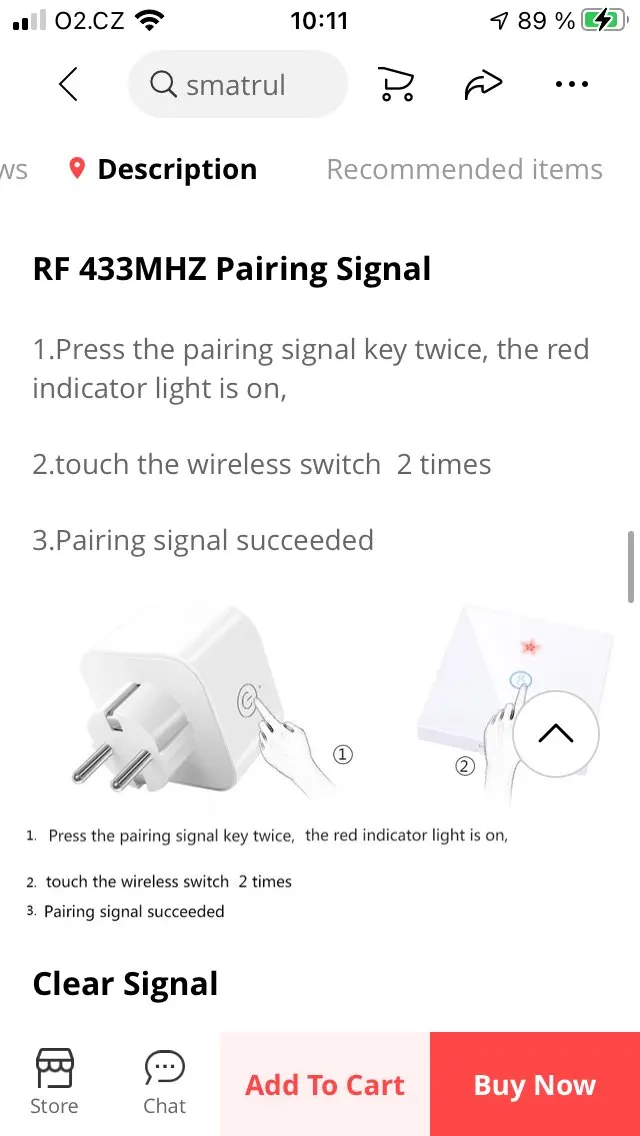 O2.CZ 10:11 89 %

smatrul

ws Description Recommended items

RF 433MHZ Pairing Signal

1.Press the pairing signal key twice, the red indicator light is on,

2.touch the wireless switch 2 times

3.Pairing signal succeeded

①

②

1. Press the pairing signal key twice, the red indicator light is on,

2. touch the wireless switch 2 times

3. Pairing signal succeeded

Clear Signal

Store Chat Add To Cart Buy Now