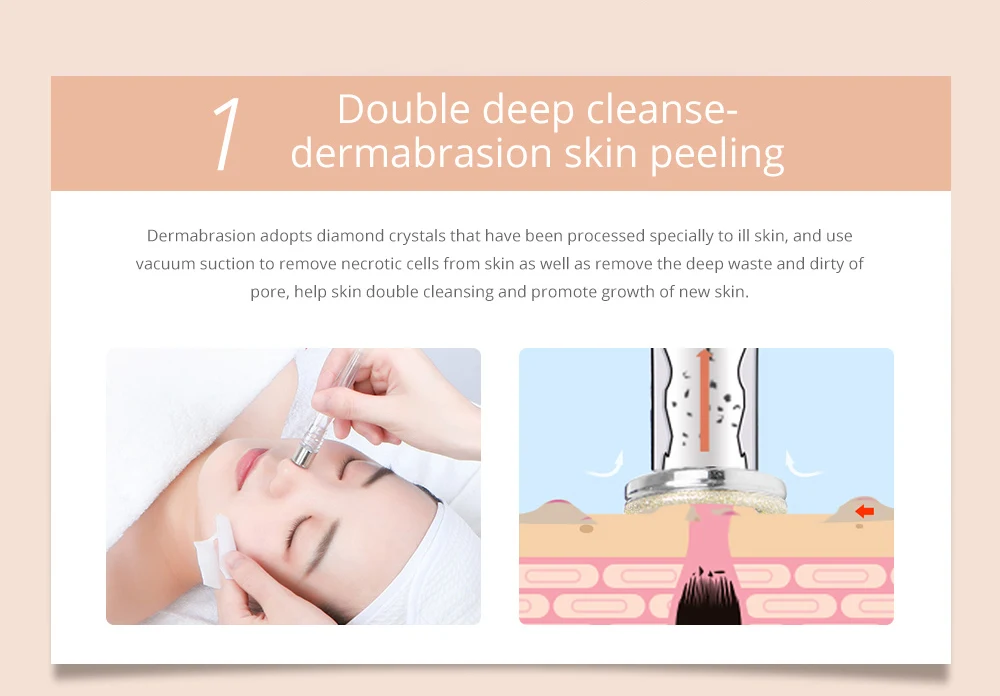 1 Double deep cleanse-dermabrasion skin peeling

Dermabrasion adopts diamond crystals that have been processed specially to ill skin, and use vacuum suction to remove necrotic cells from skin as well as remove the deep waste and dirty of pore, help skin double cleansing and promote growth of new skin.