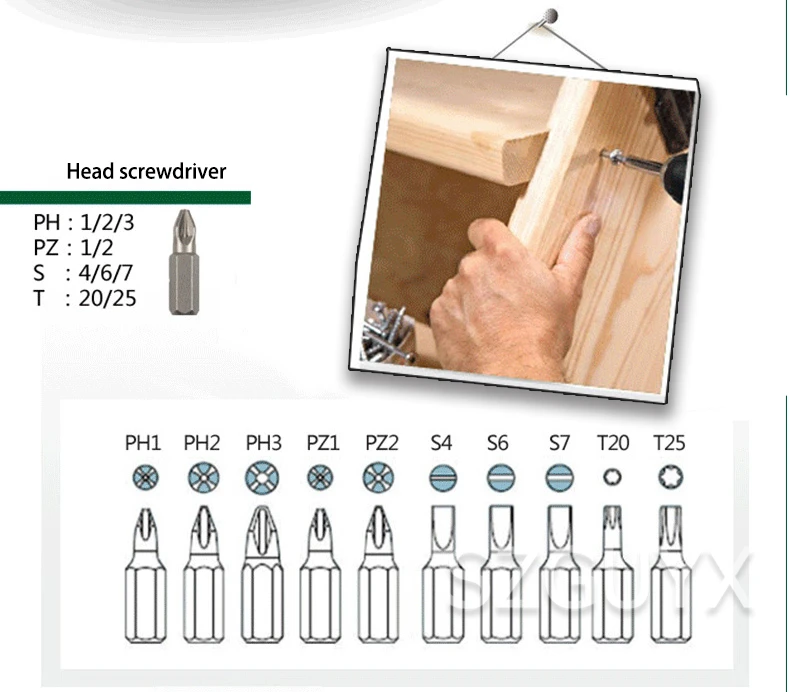 Head screwdriver

PH : 1/2/3
PZ : 1/2
S : 4/6/7
T : 20/25

PH1 PH2 PH3 PZ1 PZ2 S4 S6 S7 T20 T25

SZGUYX