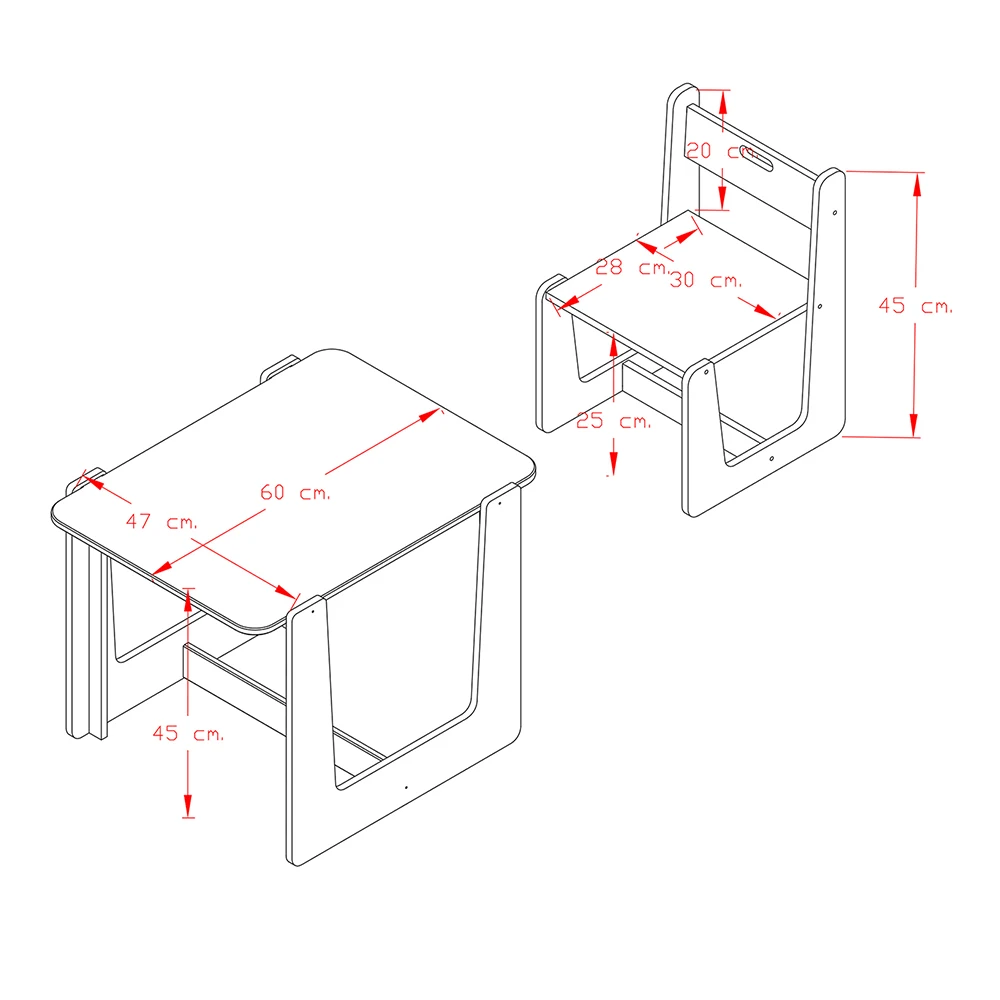 20 cm.
28 cm.
30 cm.
45 cm.
25 cm.
60 cm.
47 cm.
45 cm.