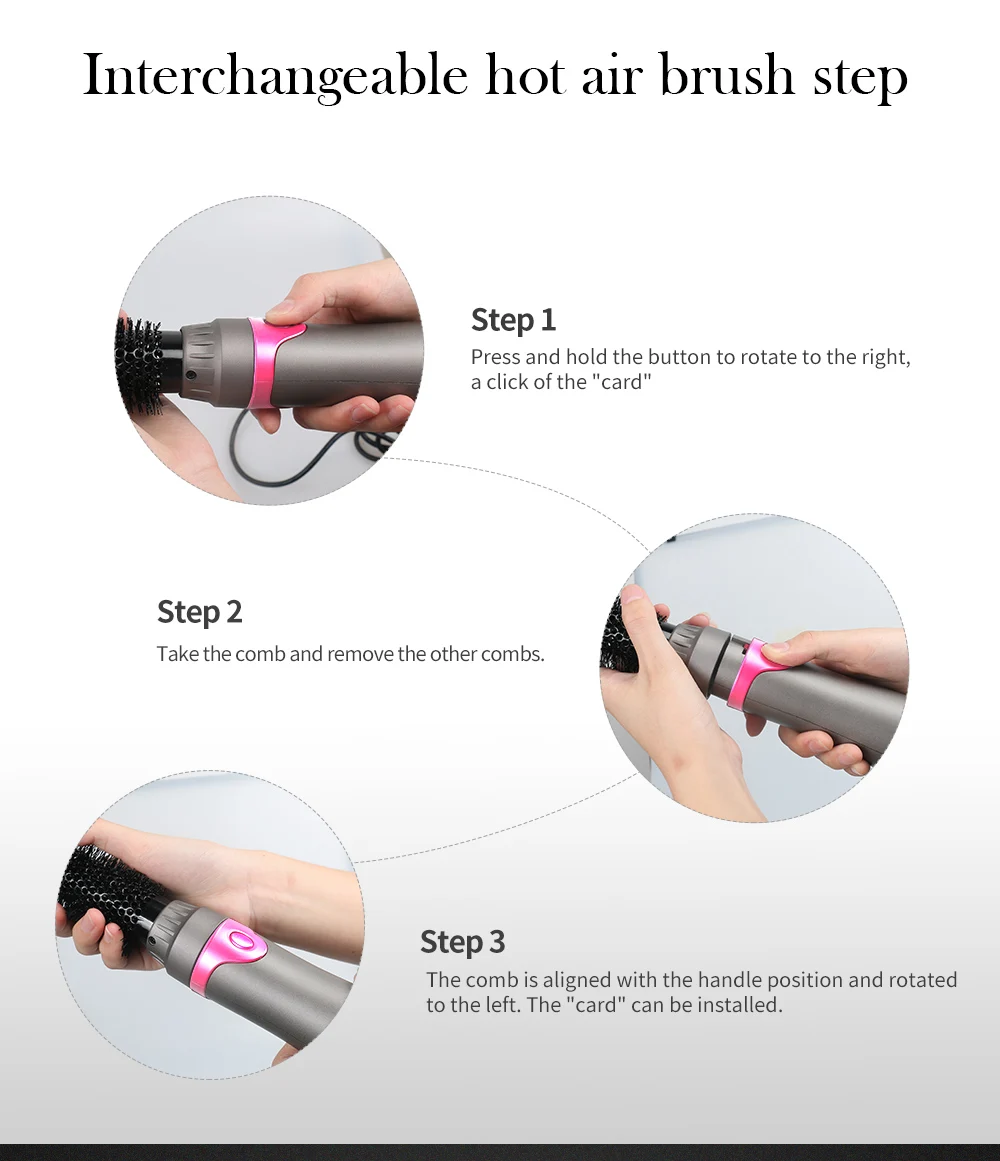 Interchangeable hot air brush step

Step 1
Press and hold the button to rotate to the right, a click of the "card"

Step 2
Take the comb and remove the other combs.

Step 3
The comb is aligned with the handle position and rotated to the left. The "card" can be installed.