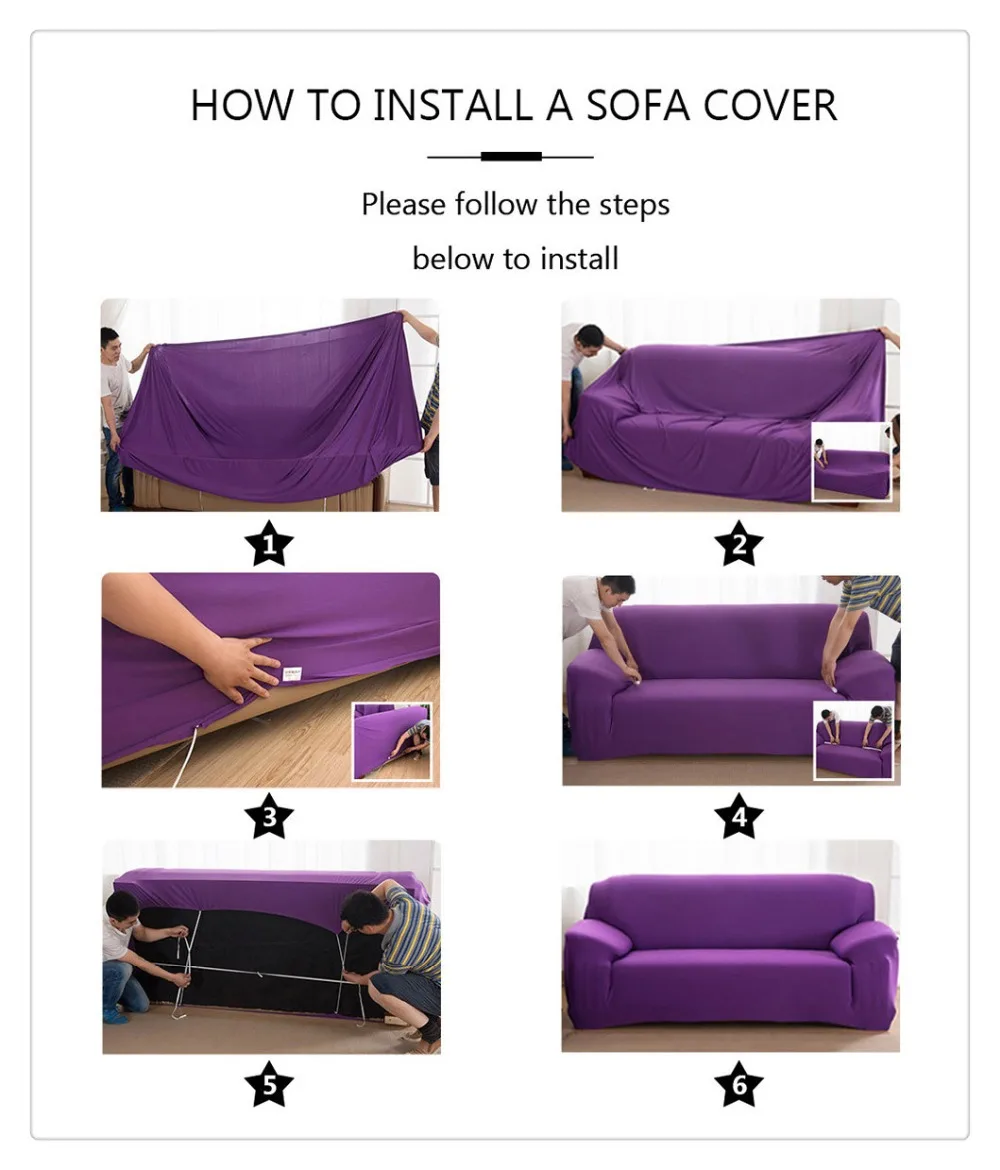 HOW TO INSTALL A SOFA COVER

Please follow the steps below to install

1

2

3

4

5

6