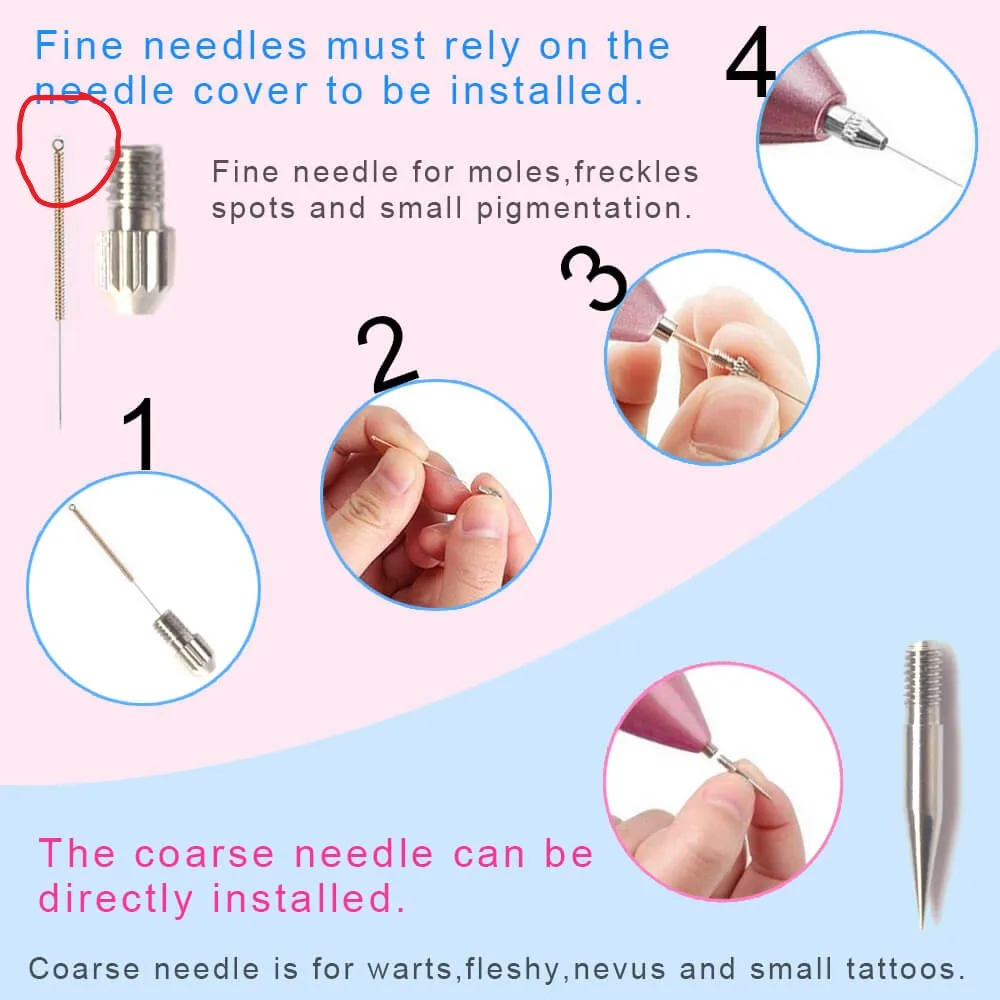 Fine needles must rely on the needle cover to be installed.

4

Fine needle for moles,freckles spots and small pigmentation.

3

2

1

The coarse needle can be directly installed.

Coarse needle is for warts,fleshy,nevus and small tattoos.