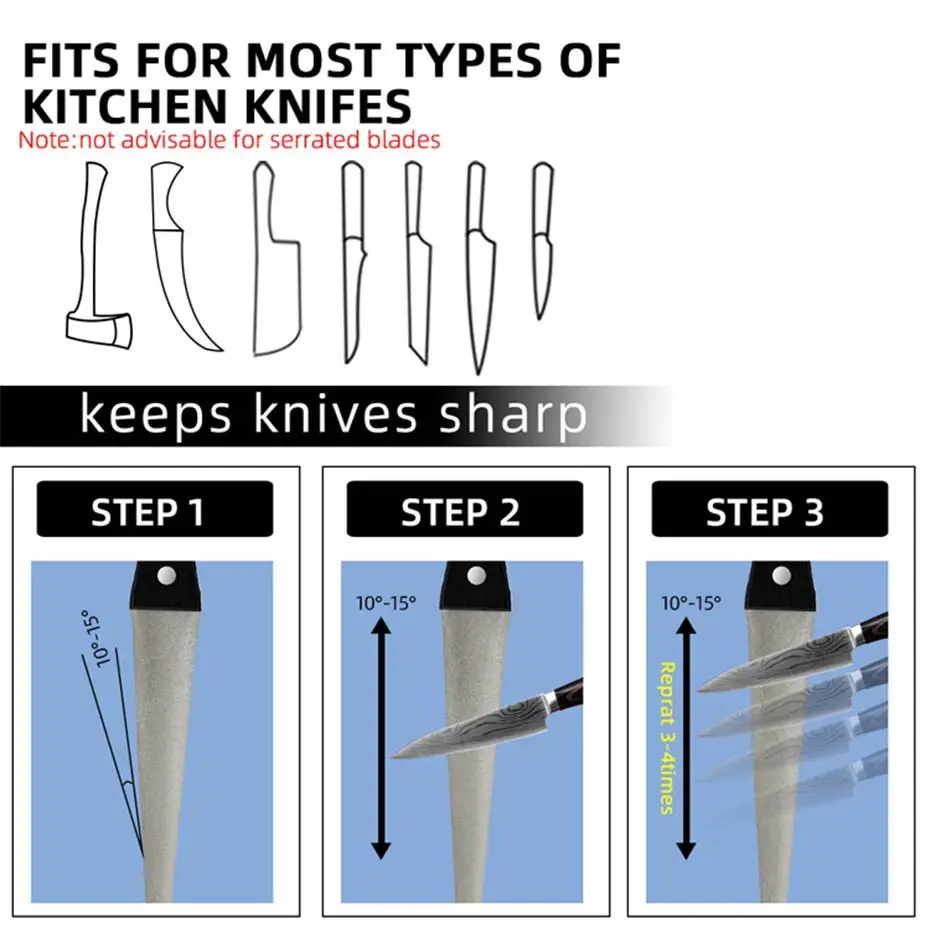 FITS FOR MOST TYPES OF KITCHEN KNIFES
Note:not advisable for serrated blades

keeps knives sharp

STEP 1

10°-15°

STEP 2

10°-15°

STEP 3

10°-15°

Reprat 3-4times