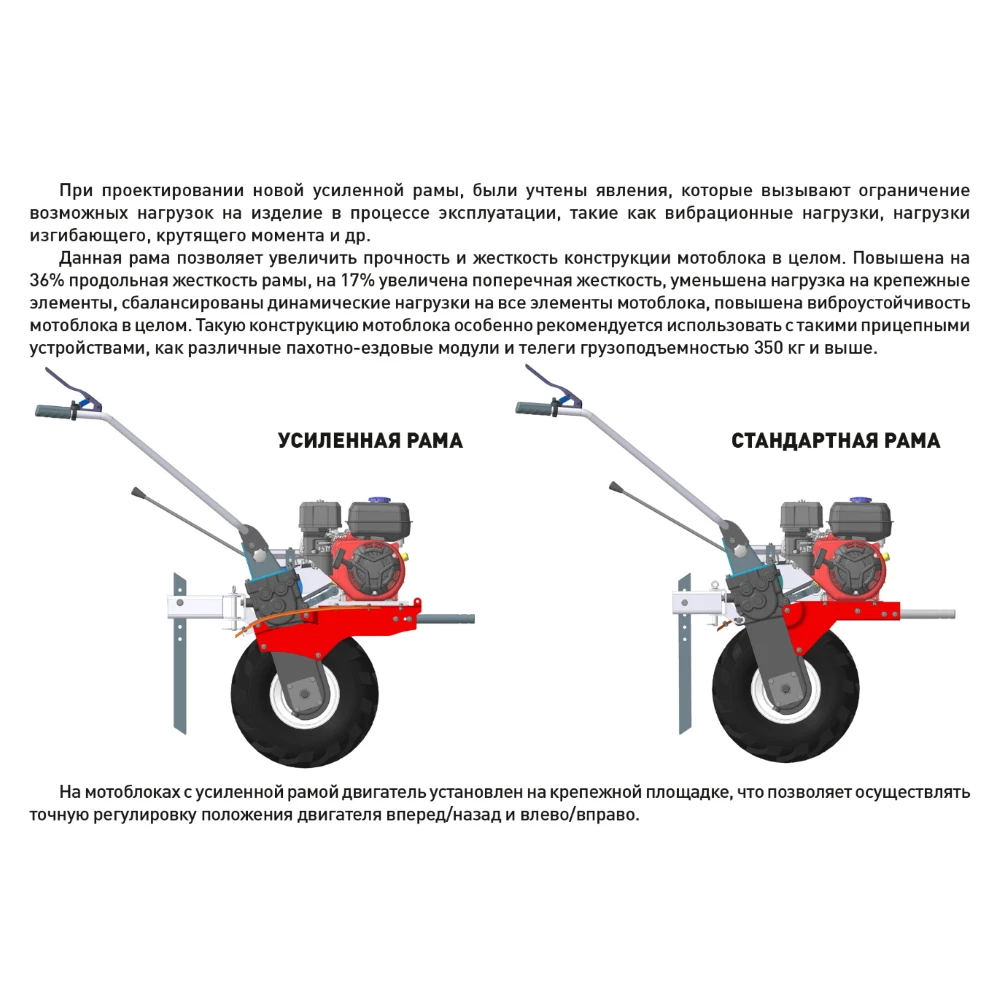 При проектировании новой усиленной рамы, были учтены явления, которые вызывают ограничение возможных нагрузок на изделие в процессе эксплуатации, такие как вибрационные нагрузки, нагрузки изгибающего, крутящего момента и др.

Данная рама позволяет увеличить прочность и жесткость конструкции мотоблока в целом. Повышена на 36% продольная жесткость рамы, на 17% увеличена поперечная жесткость, уменьшена нагрузка на крепежные элементы, сбалансированы динамические нагрузки на все элементы мотоблока, повышена виброустойчивость мотоблока в целом. Такую конструкцию мотоблока особенно рекомендуется использовать с такими прицепными устройствами, как различные пахотно-ездовые модули и телеги грузоподъемностью 350 кг и выше.

УСИЛЕННАЯ РАМА

СТАНДАРТНАЯ РАМА

На мотоблоках с усиленной рамой двигатель установлен на крепежной площадке, что позволяет осуществлять точную регулировку положения двигателя вперед/назад и влево/вправо.