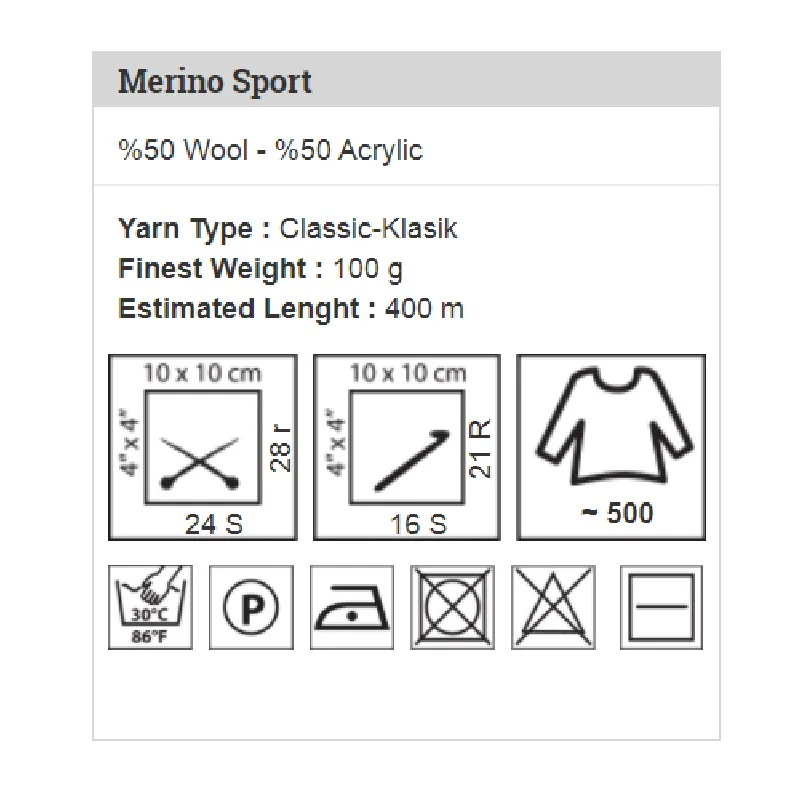 Merino Sport

%50 Wool - %50 Acrylic

Yarn Type : Classic-Klasik
Finest Weight : 100 g
Estimated Lenght : 400 m

10 x 10 cm
4" x 4"
28 r
24 S

10 x 10 cm
4" x 4"
21 R
16 S

~ 500

30°C
86°F

P