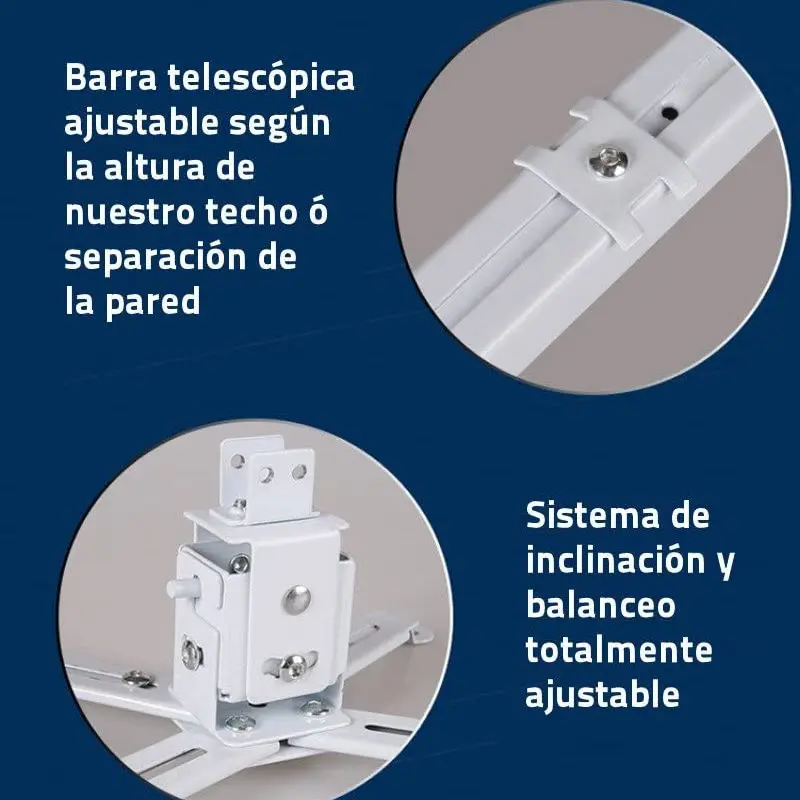 Barra telescópica ajustable según la altura de nuestro techo ó separación de la pared

Sistema de inclinación y balanceo totalmente ajustable