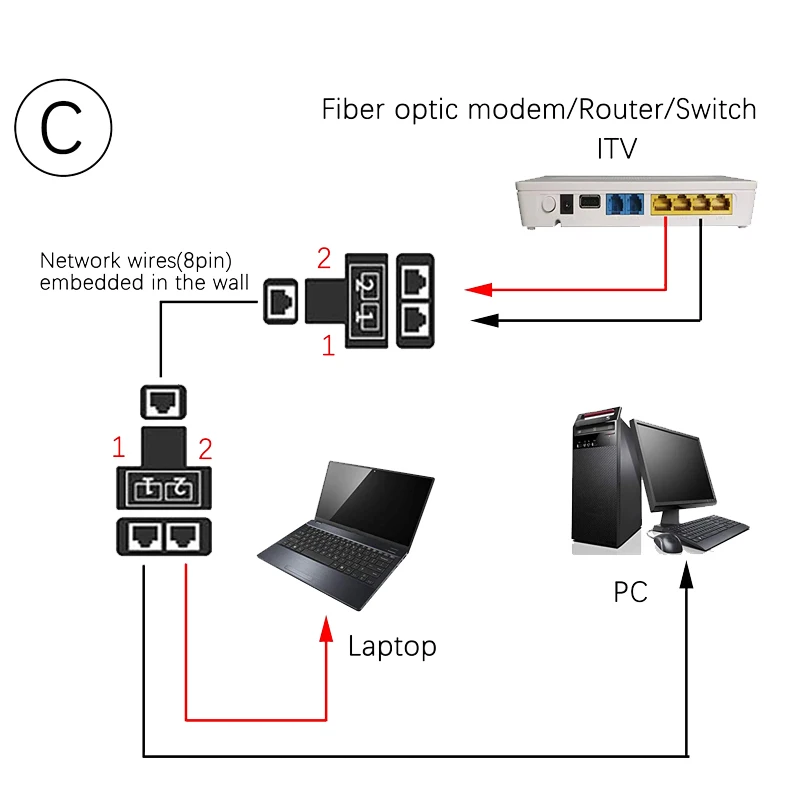 C

Fiber optic modem/Router/Switch
ITV

Network wires(8pin) embedded in the wall

2
2
1
1

1
2
1 2

Laptop

PC