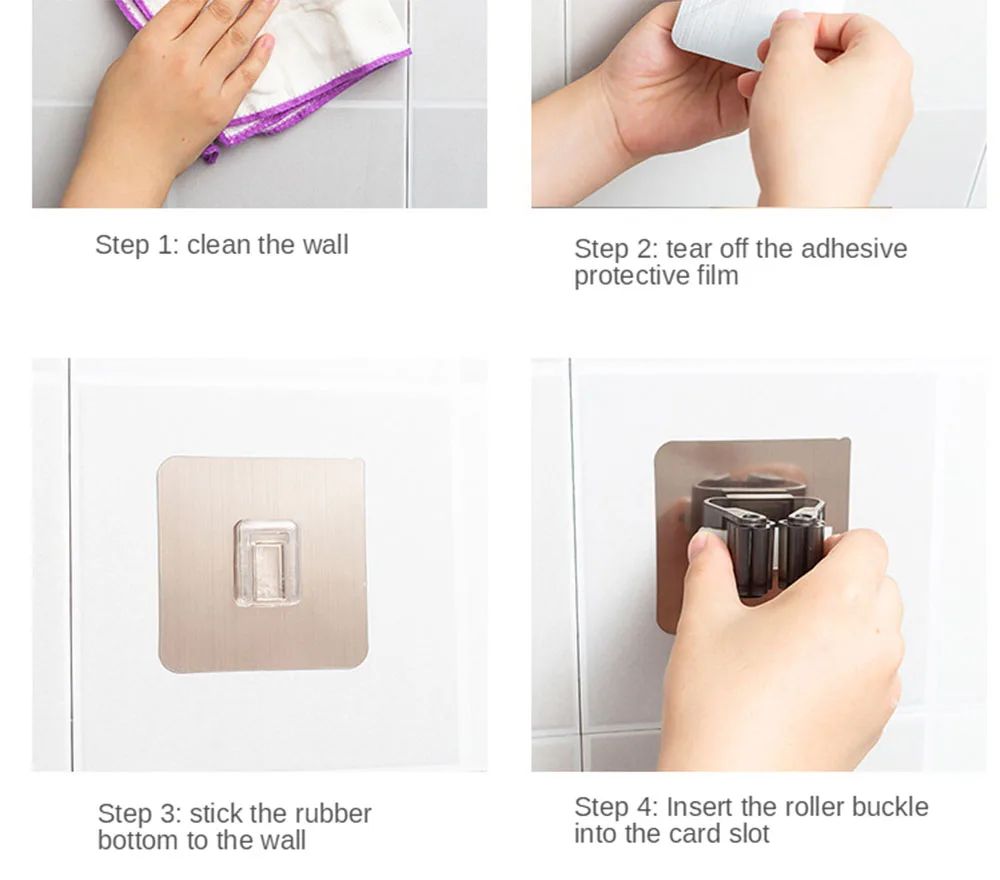 Step 1: clean the wall

Step 2: tear off the adhesive protective film

Step 3: stick the rubber bottom to the wall

Step 4: Insert the roller buckle into the card slot