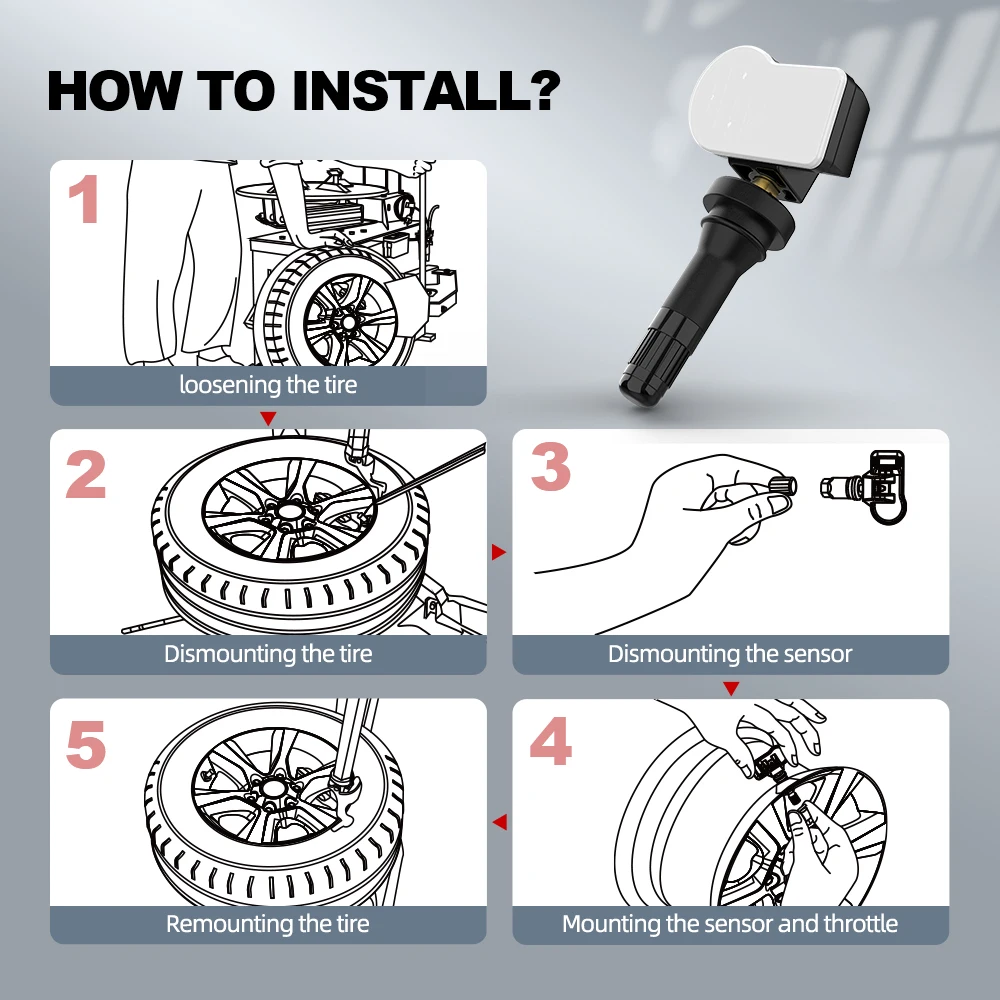 HOW TO INSTALL?

1
loosening the tire

2
Dismounting the tire

3
Dismounting the sensor

4
Mounting the sensor and throttle

5
Remounting the tire