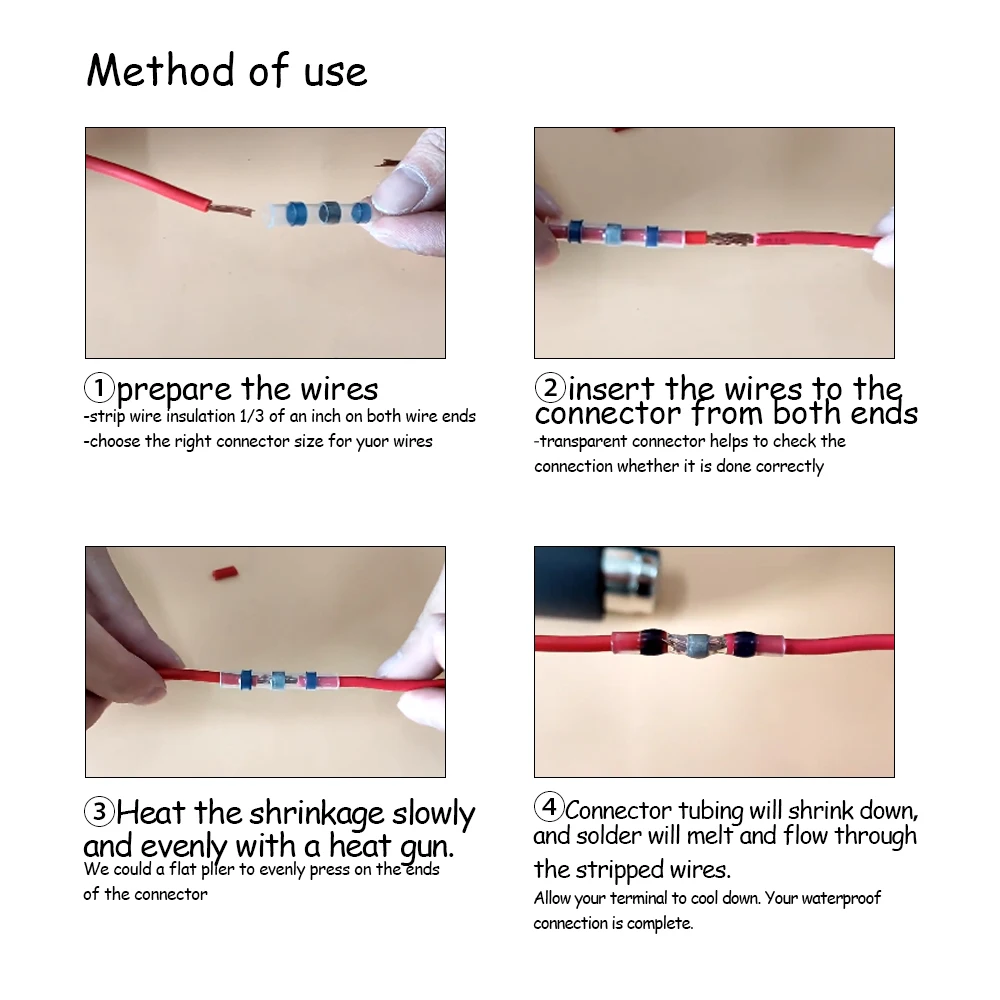 Method of use

①prepare the wires
-strip wire insulation 1/3 of an inch on both wire ends
-choose the right connector size for yuor wires

②insert the wires to the connector from both ends
-transparent connector helps to check the connection whether it is done correctly

③Heat the shrinkage slowly and evenly with a heat gun.
We could a flat plier to evenly press on the ends of the connector

④Connector tubing will shrink down, and solder will melt and flow through the stripped wires.
Allow your terminal to cool down. Your waterproof connection is complete.