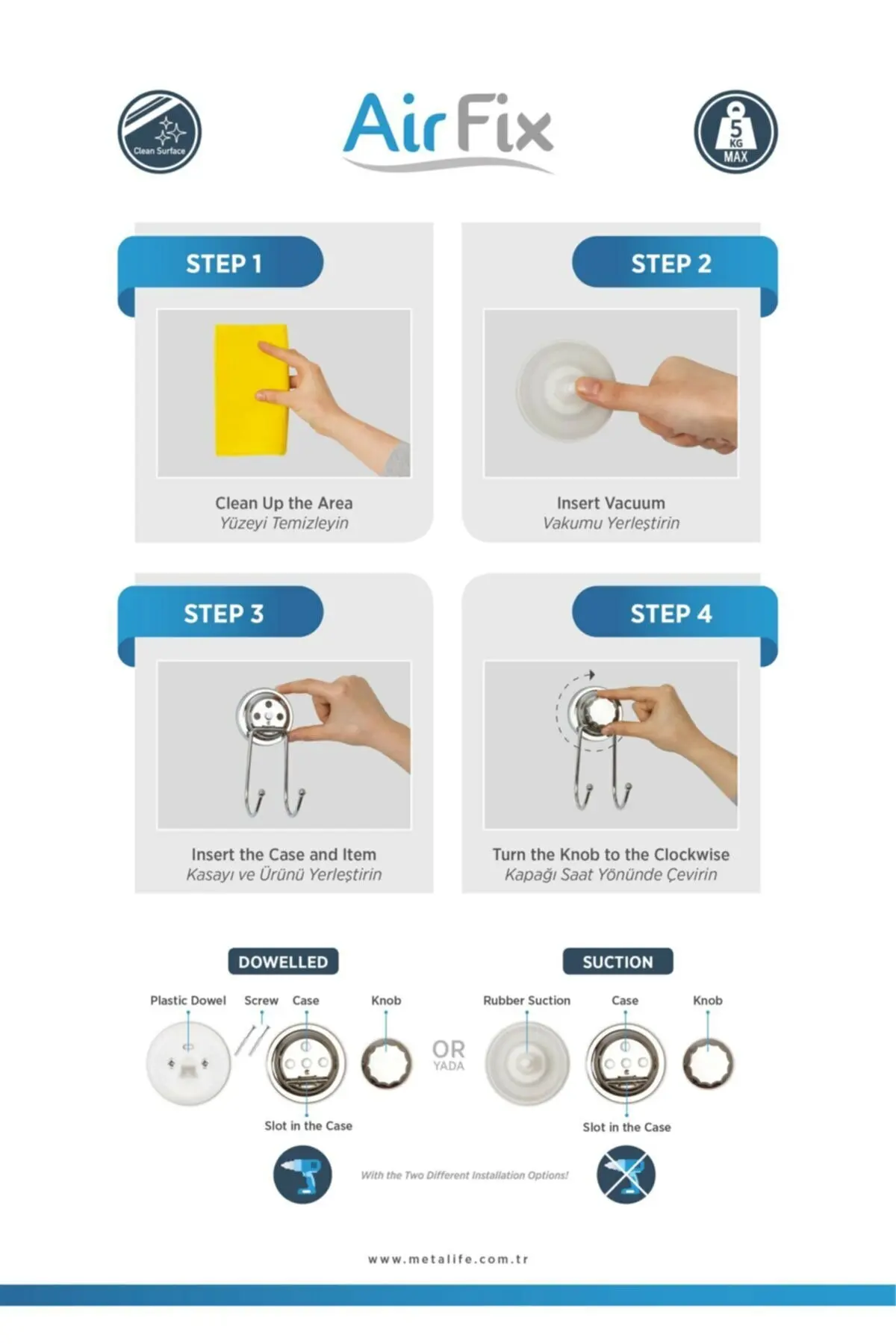 Clean Surface

AirFix

5 KG MAX

STEP 1

Clean Up the Area
Yüzeyi Temizleyin

STEP 2

Insert Vacuum
Vakumu Yerleştirin

STEP 3

Insert the Case and Item
Kasayı ve Ürünü Yerleştirin

STEP 4

Turn the Knob to the Clockwise
Kapağı Saat Yönünde Çevirin

DOWELLED

Plastic Dowel Screw Case Knob

Slot in the Case

OR
YADA

SUCTION

Rubber Suction Case Knob

Slot in the Case

With the Two Different Installation Options!

www.metalife.com.tr