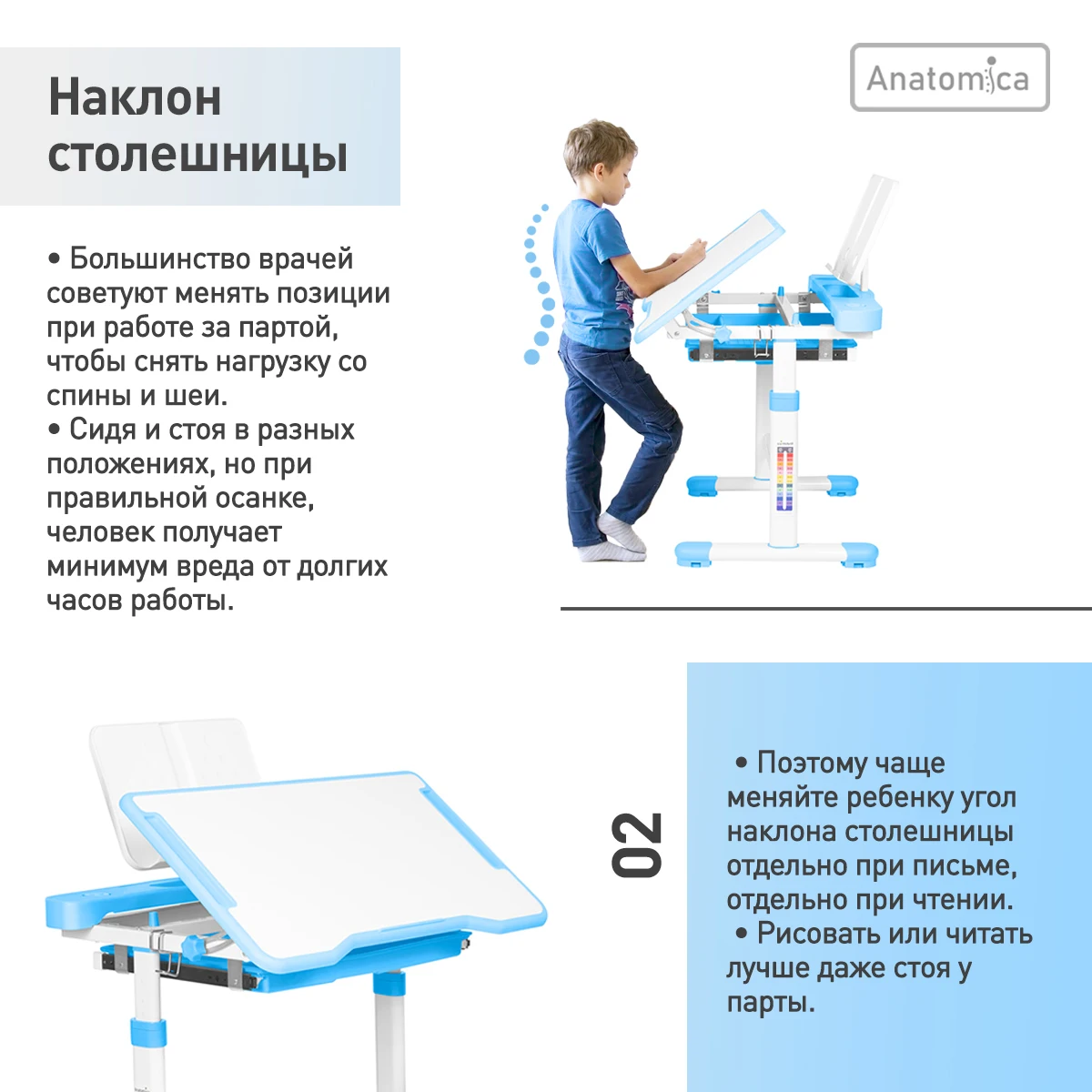 Наклон столешницы

Anatomica

• Большинство врачей советуют менять позиции при работе за партой, чтобы снять нагрузку со спины и шеи.
• Сидя и стоя в разных положениях, но при правильной осанке, человек получает минимум вреда от долгих часов работы.

02

• Поэтому чаще меняйте ребенку угол наклона столешницы отдельно при письме, отдельно при чтении.
• Рисовать или читать лучше даже стоя у парты.