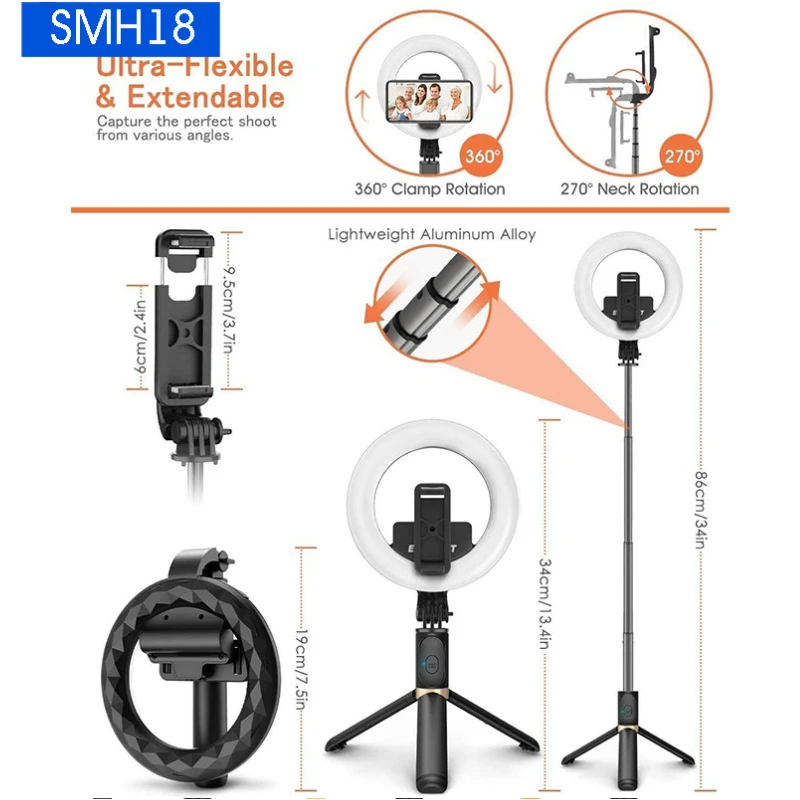 SMH18

Ultra-Flexible & Extendable

Capture the perfect shoot from various angles.

360°

360° Clamp Rotation

270°

270° Neck Rotation

Lightweight Aluminum Alloy

6cm/2.4in

9.5cm/3.7in

19cm/7.5in

34cm/13.4in

86cm/34in