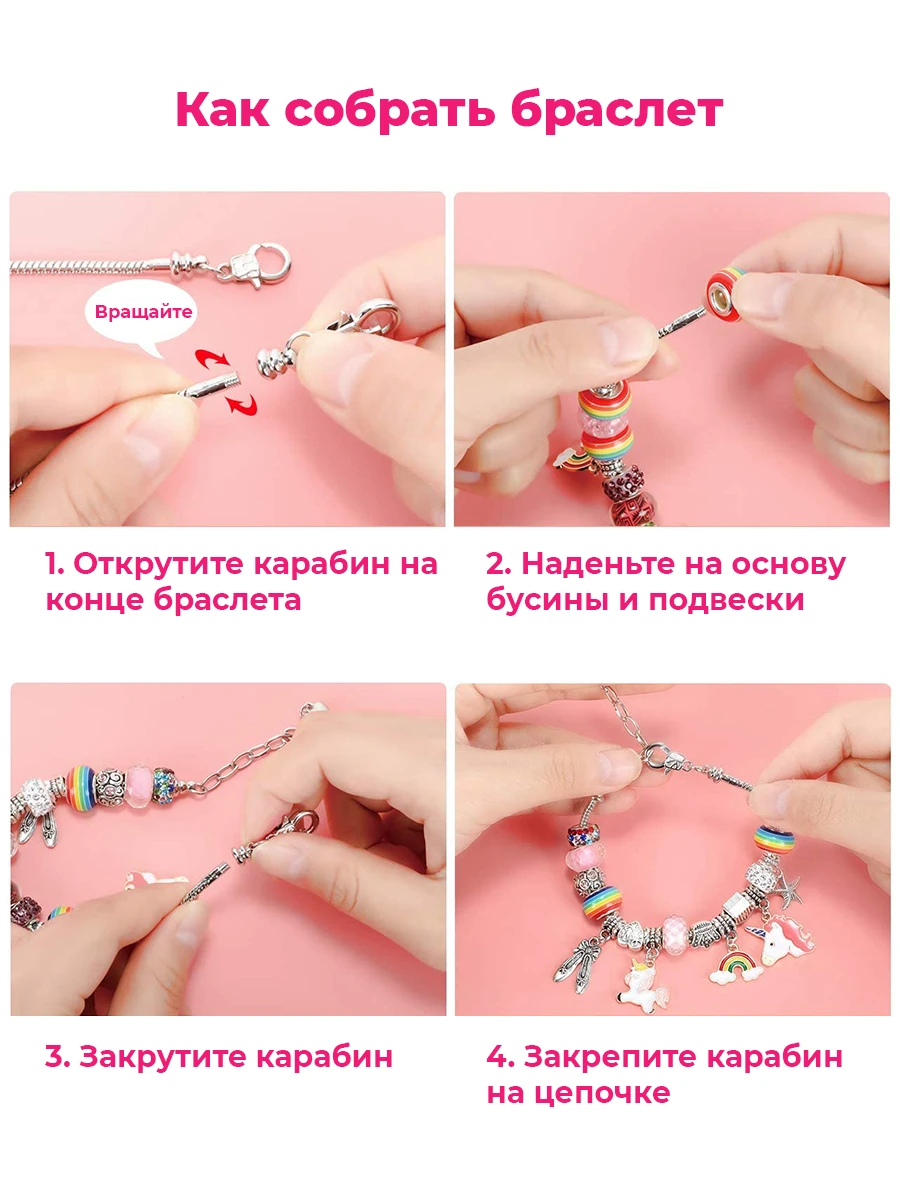 Как собрать браслет

Вращайте

1. Открутите карабин на конце браслета

2. Наденьте на основу бусины и подвески

3. Закрутите карабин

4. Закрепите карабин на цепочке