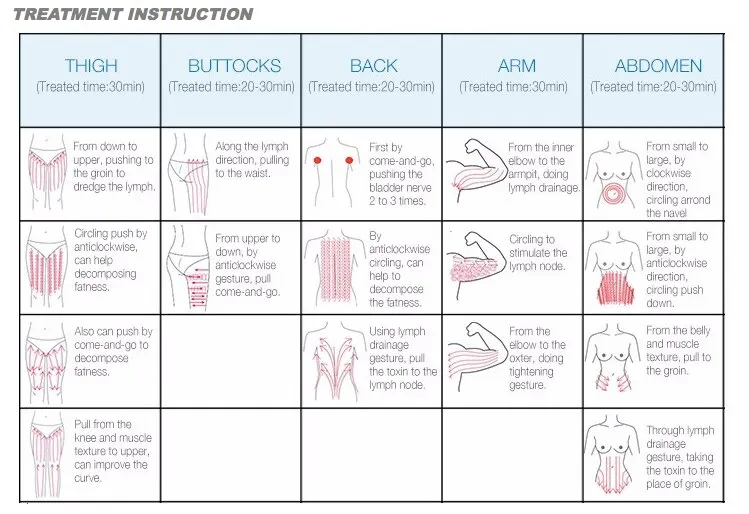 TREATMENT INSTRUCTION

| THIGH (Treated time:30min) | BUTTOCKS (Treated time:20-30min) | BACK (Treated time:20-30min) | ARM (Treated time:30min) | ABDOMEN (Treated time:20-30min) |
|---|---|---|---|---|
| From down to upper, pushing to the groin to dredge the lymph. | Along the lymph direction, pulling to the waist. | First by come-and-go, pushing the bladder nerve 2 to 3 times. | From the inner elbow to the armpit, doing lymph drainage. | From small to large, by clockwise direction, circling arrond the navel |
| Circling push by anticlockwise, can help decomposing fatness. | From upper to down, by anticlockwise gesture, pull come-and-go. | By anticlockwise circling, can help to decompose the fatness. | Circling to stimulate the lymph node. | From small to large, by anticlockwise direction, circling push down. |
| Also can push by come-and-go to decompose fatness. | | Using lymph drainage gesture, pull the toxin to the lymph node. | From the elbow to the oxter, doing tightening gesture. | From the belly and muscle texture, pull to the groin. |
| Pull from the knee and muscle texture to upper, can improve the curve. | | | | Through lymph drainage gesture, taking the toxin to the place of groin. |