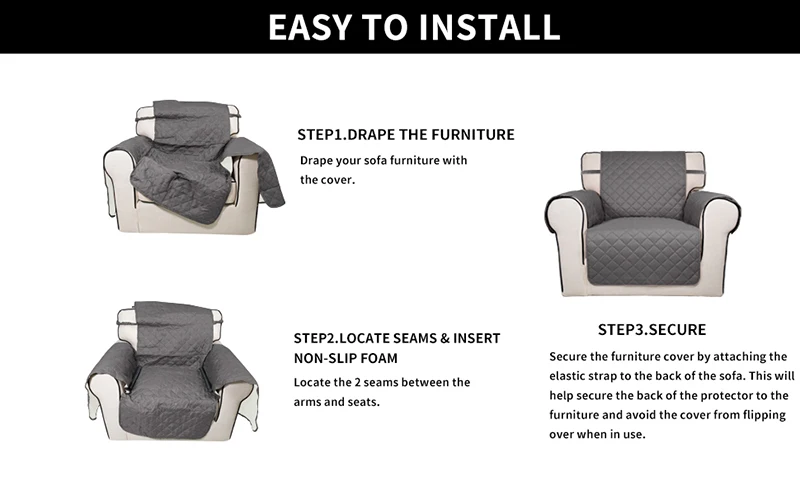 EASY TO INSTALL

STEP1.DRAPE THE FURNITURE

Drape your sofa furniture with the cover.

STEP2.LOCATE SEAMS & INSERT NON-SLIP FOAM

Locate the 2 seams between the arms and seats.

STEP3.SECURE

Secure the furniture cover by attaching the elastic strap to the back of the sofa. This will help secure the back of the protector to the furniture and avoid the cover from flipping over when in use.