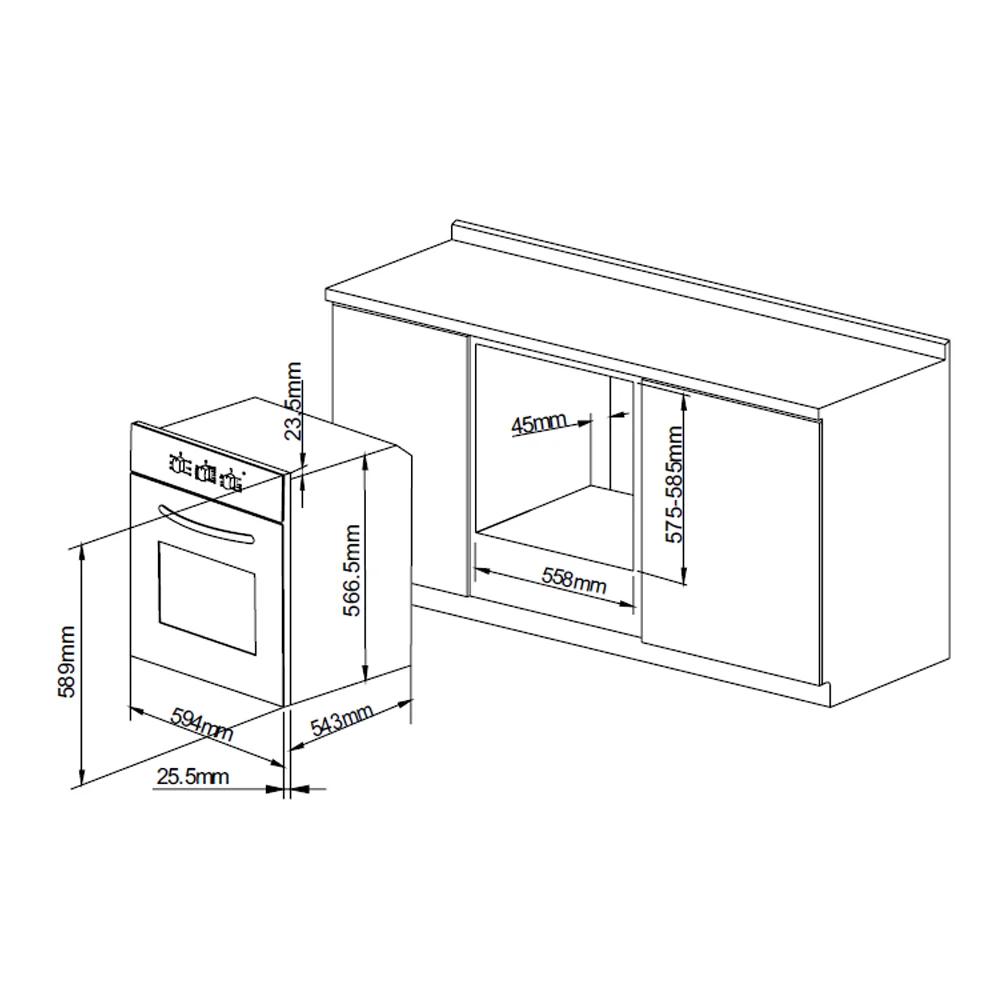 23.5mm
45mm
575-585mm
566.5mm
558mm
589mm
594mm
543mm
25.5mm