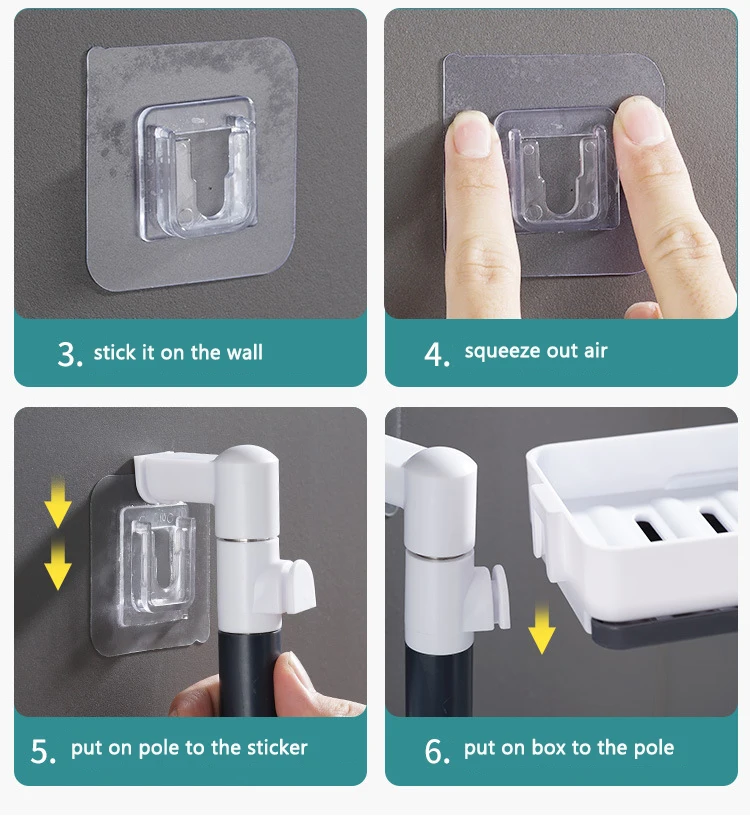 3. stick it on the wall

4. squeeze out air

5. put on pole to the sticker

6. put on box to the pole