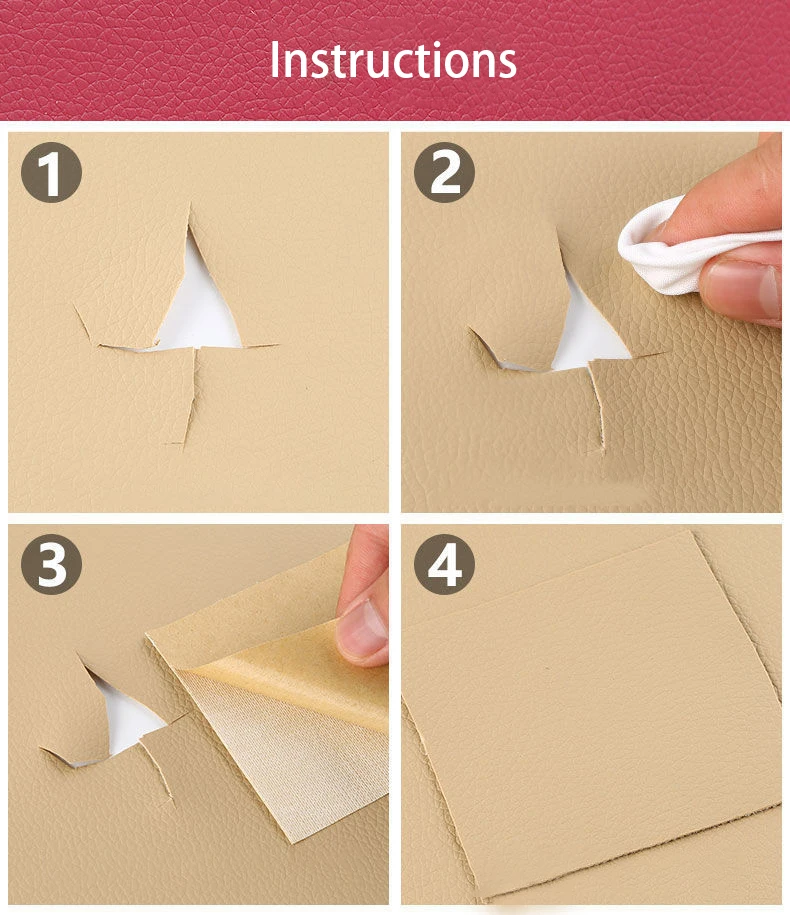 Instructions

1

2

3

4