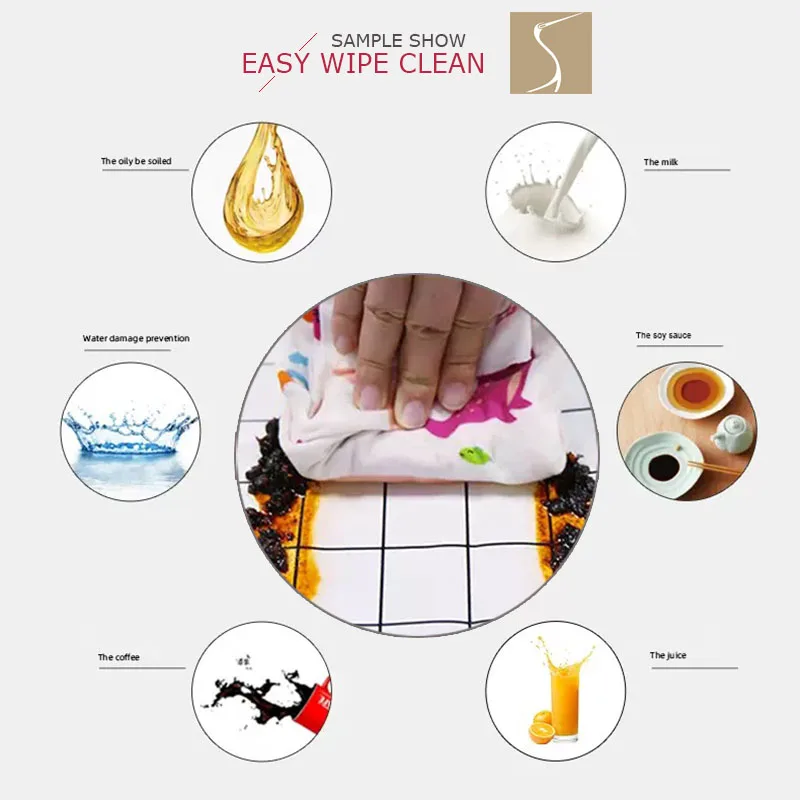 SAMPLE SHOW
EASY WIPE CLEAN

The oily be soiled

The milk

Water damage prevention

The soy sauce

The coffee

The juice