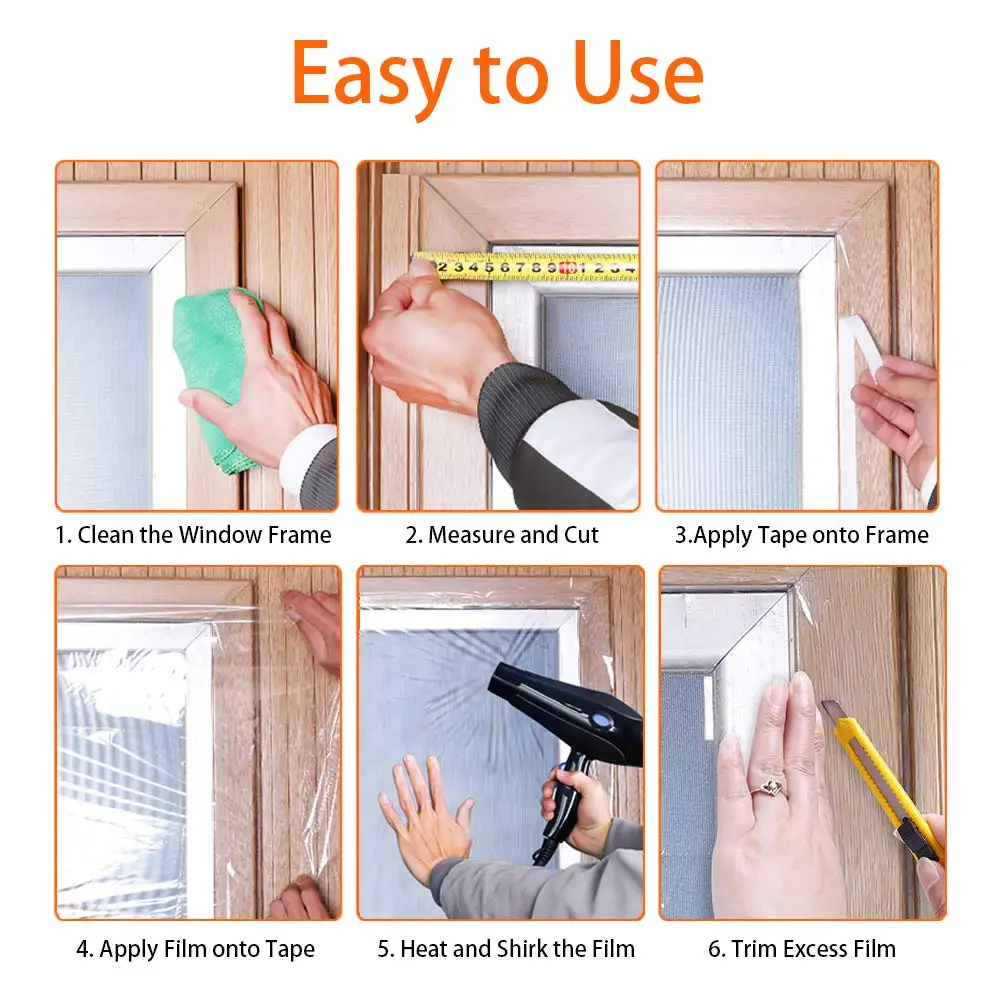 Easy to Use

2 3 4 5 6 7 8 9 10 1 2 3 4

1. Clean the Window Frame

2. Measure and Cut

3.Apply Tape onto Frame

4. Apply Film onto Tape

5. Heat and Shirk the Film

6. Trim Excess Film