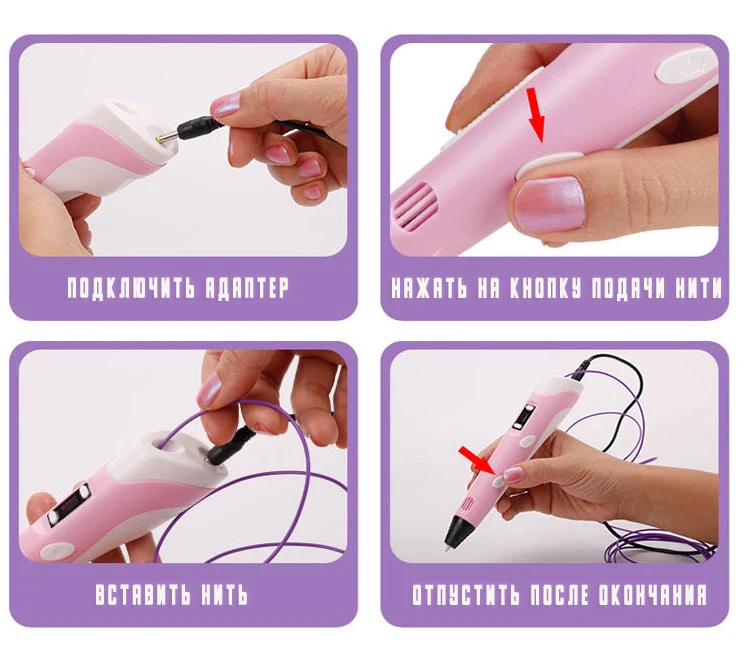 ПОДКЛЮЧИТЬ АДАПТЕР

НАЖАТЬ НА КНОПКУ ПОДАЧИ НИТИ

ВСТАВИТЬ НИТЬ

ОТПУСТИТЬ ПОСЛЕ ОКОНЧАНИЯ