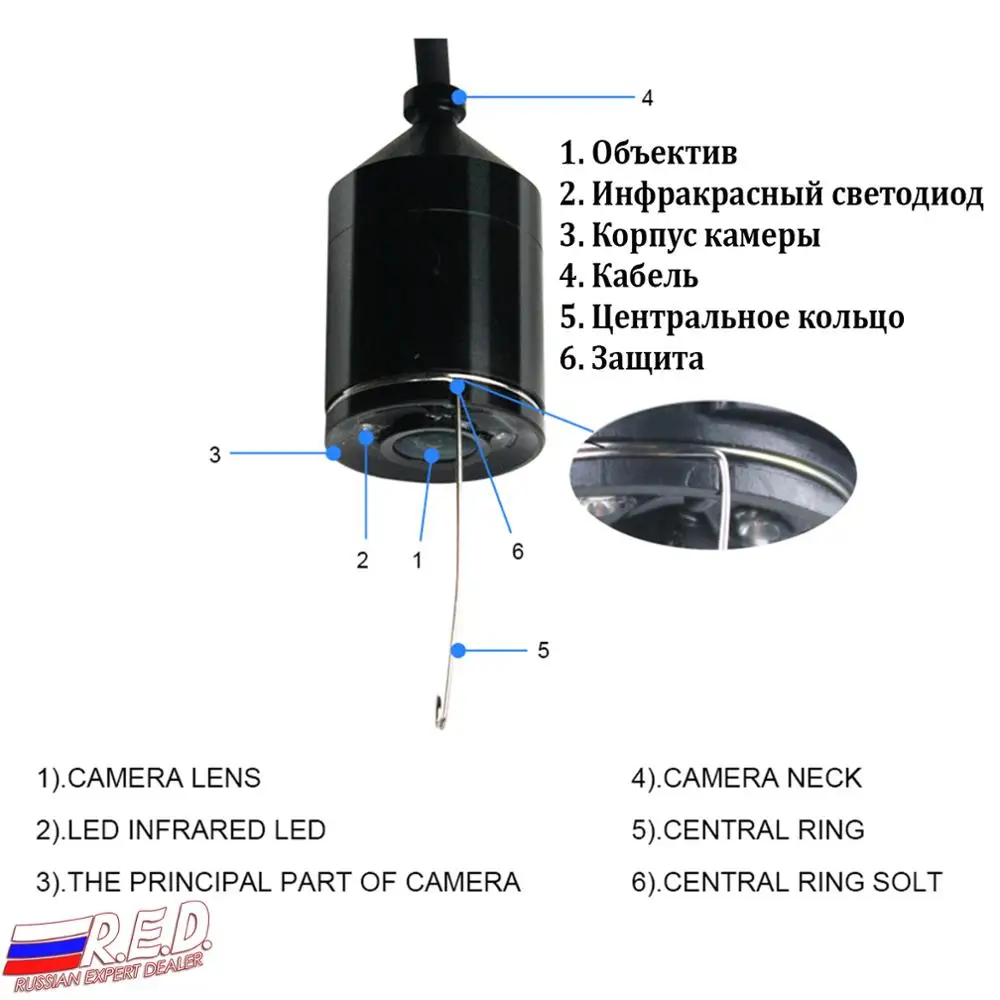 4

1. Объектив
2. Инфракрасный светодиод
3. Корпус камеры
4. Кабель
5. Центральное кольцо
6. Защита

3

2 1 6

5

1).CAMERA LENS

2).LED INFRARED LED

3).THE PRINCIPAL PART OF CAMERA

4).CAMERA NECK

5).CENTRAL RING

6).CENTRAL RING SOLT

R.E.D.
RUSSIAN EXPERT DEALER