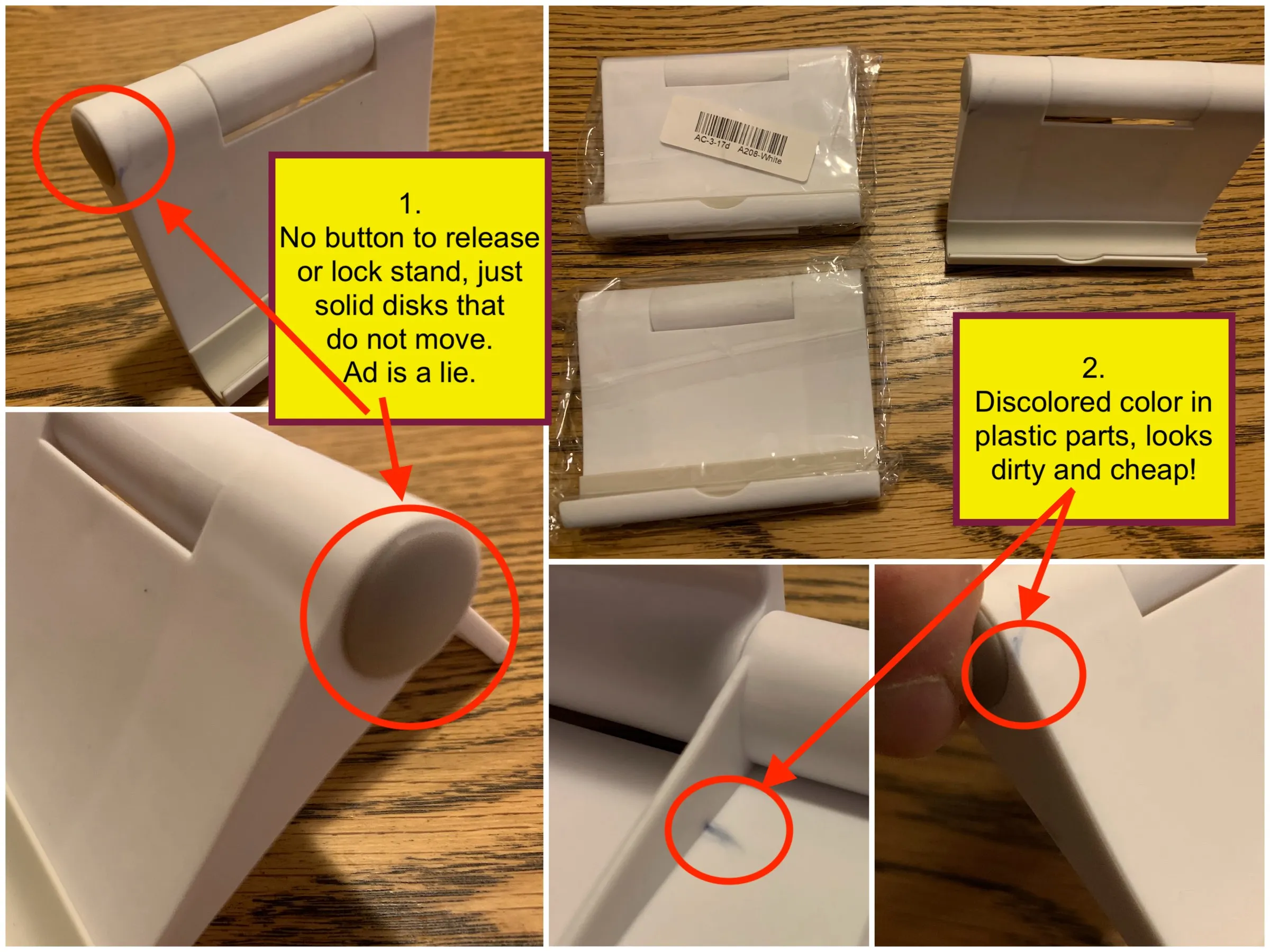 1.
No button to release or lock stand, just solid disks that do not move.
Ad is a lie.

AC-3-17d A208-White

2.
Discolored color in plastic parts, looks dirty and cheap!