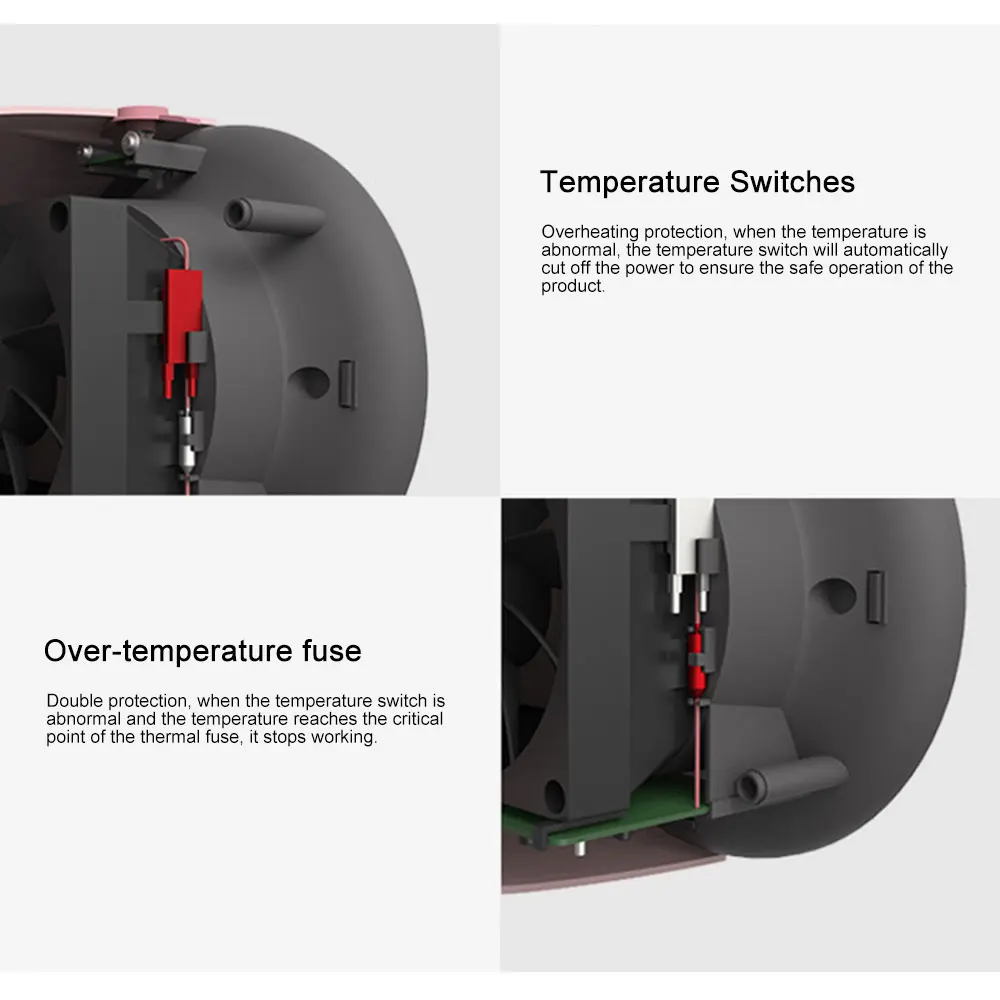 Temperature Switches

Overheating protection, when the temperature is abnormal, the temperature switch will automatically cut off the power to ensure the safe operation of the product.

Over-temperature fuse

Double protection, when the temperature switch is abnormal and the temperature reaches the critical point of the thermal fuse, it stops working.